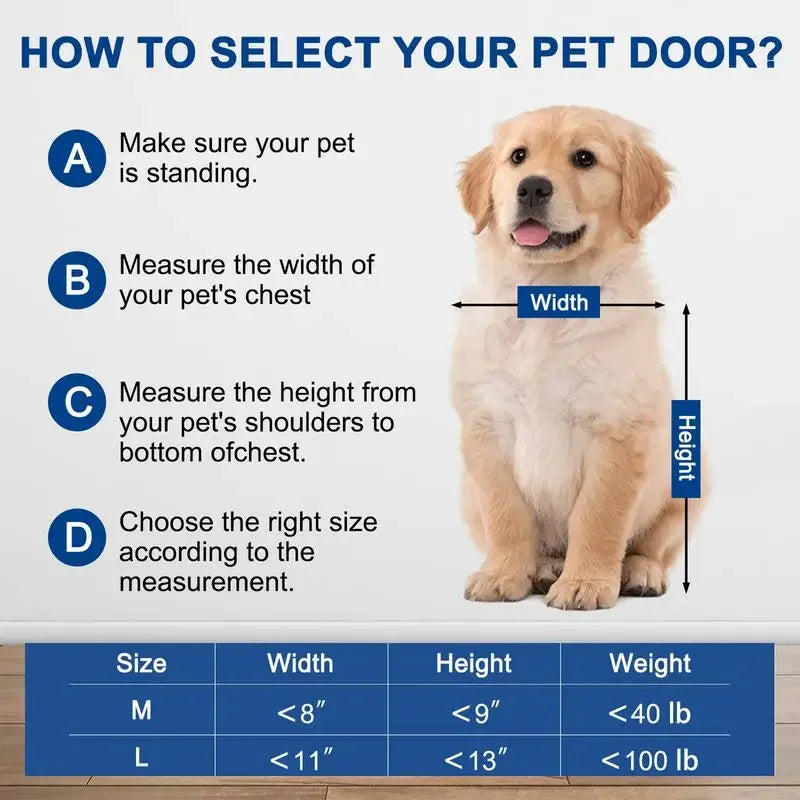 HOW TO SELECT YOUR PET DOOR?

A Make sure your pet is standing.

B Measure the width of your pet's chest

C Measure the height from your pet's shoulders to bottom ofchest.

D Choose the right size according to the measurement.

Width

Height

| Size | Width | Height | Weight |
|---|---|---|---|
| M | <8″ | <9″ | <40 lb |
| L | <11″ | <13″ | <100 lb |