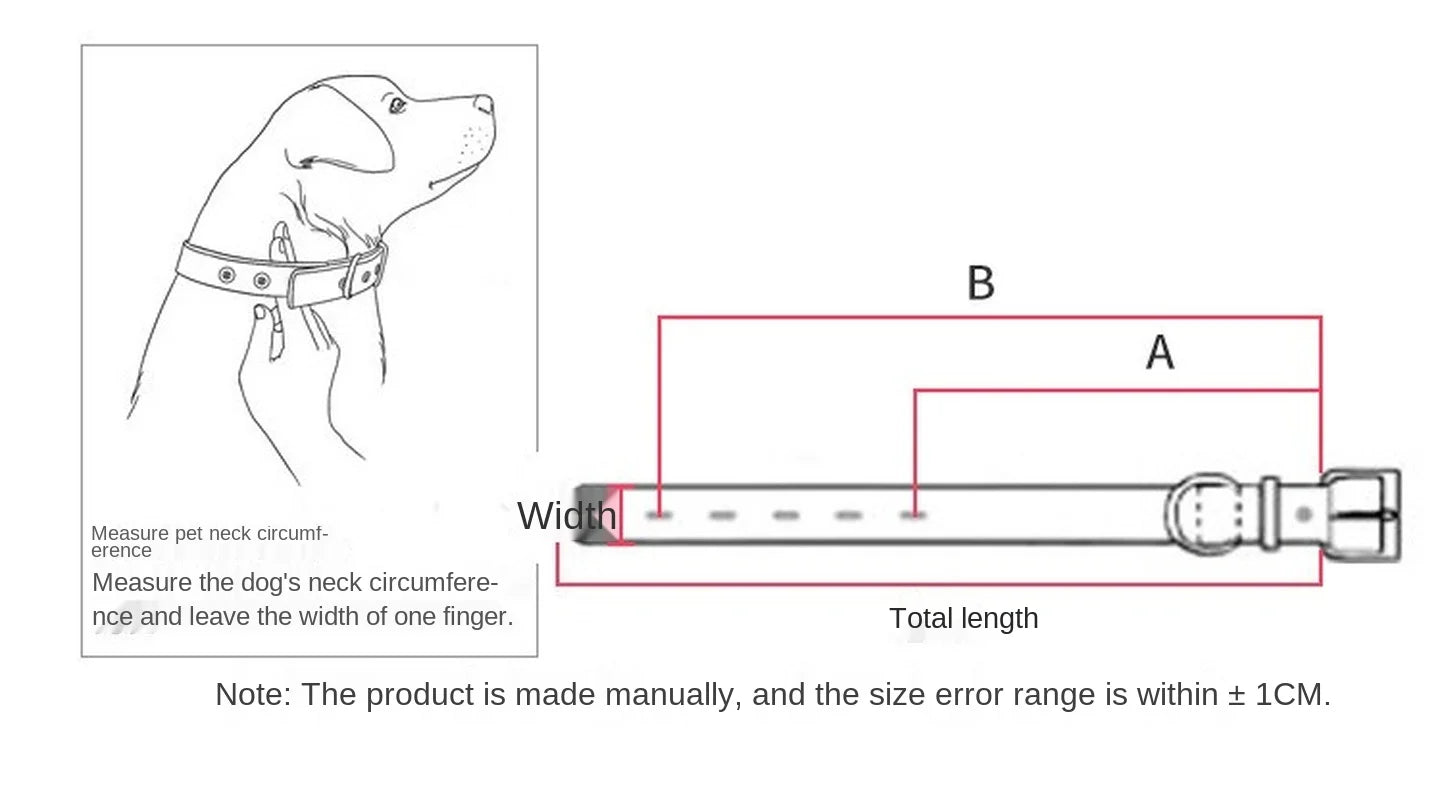 Measure pet neck circumference

Measure the dog's neck circumference and leave the width of one finger.

B

A

Width

Total length

Note: The product is made manually, and the size error range is within ± 1CM.