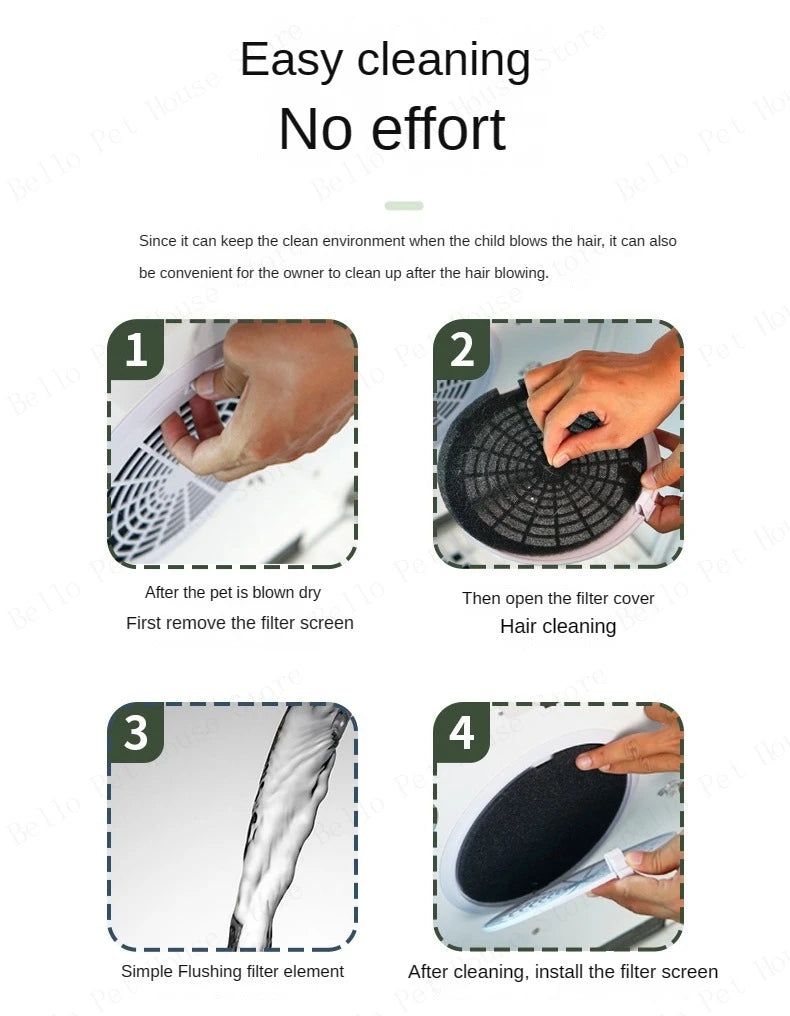 Easy cleaning
No effort

Since it can keep the clean environment when the child blows the hair, it can also be convenient for the owner to clean up after the hair blowing.

1

After the pet is blown dry
First remove the filter screen

2

Then open the filter cover
Hair cleaning

3

Simple Flushing filter element

4

After cleaning, install the filter screen

Bello Pet House Store