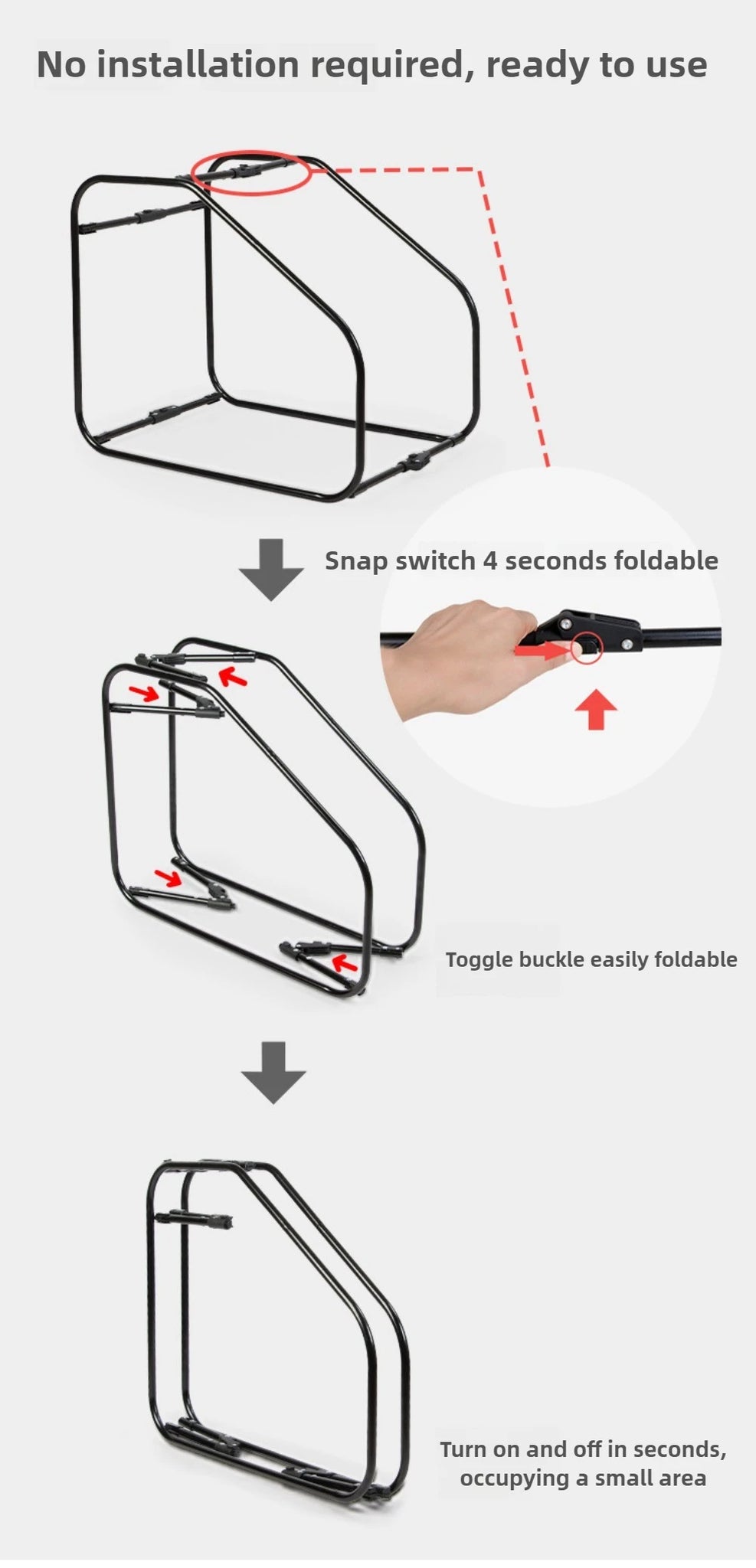 No installation required, ready to use

Snap switch 4 seconds foldable

Toggle buckle easily foldable

Turn on and off in seconds, occupying a small area