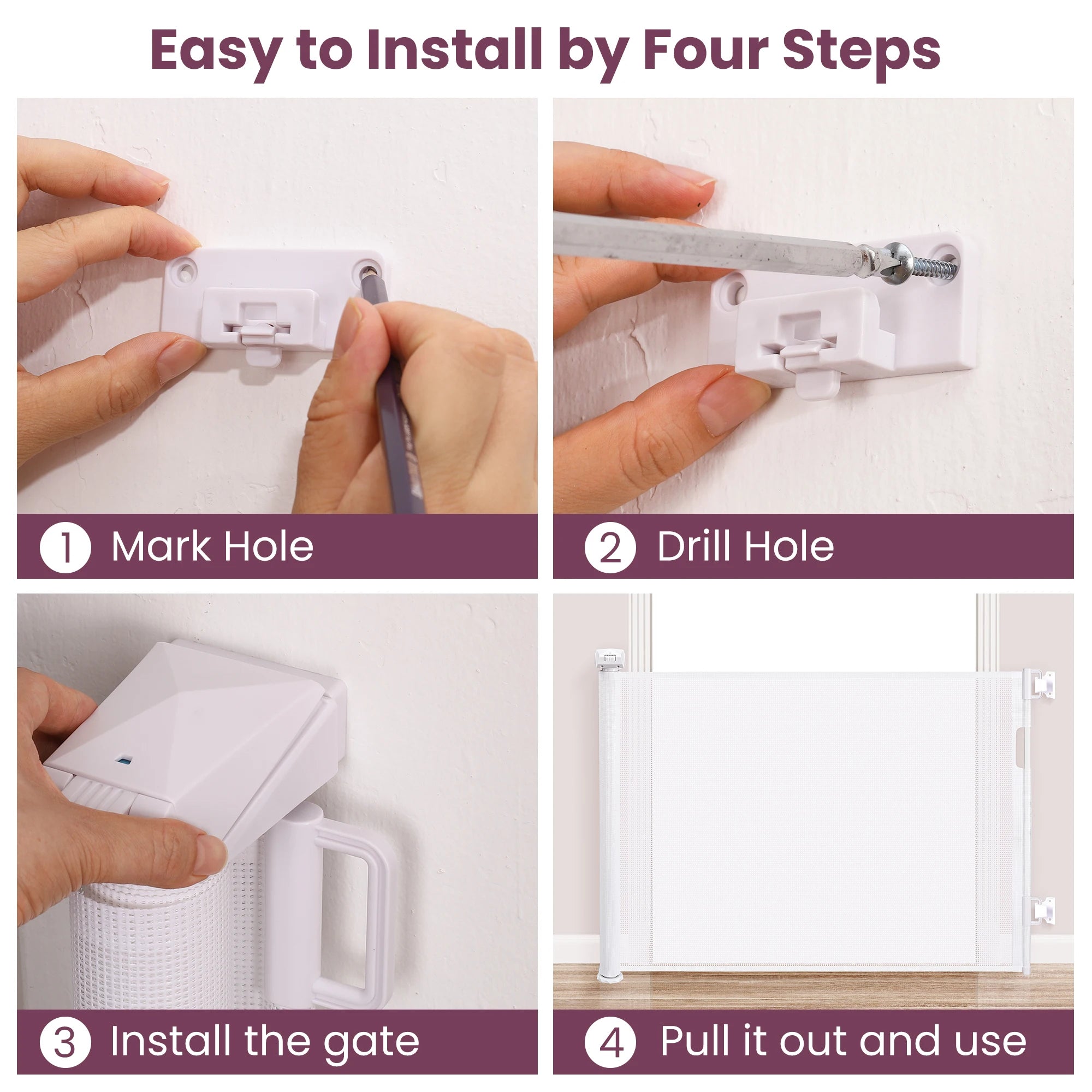 Easy to Install by Four Steps

1 Mark Hole

2 Drill Hole

3 Install the gate

4 Pull it out and use