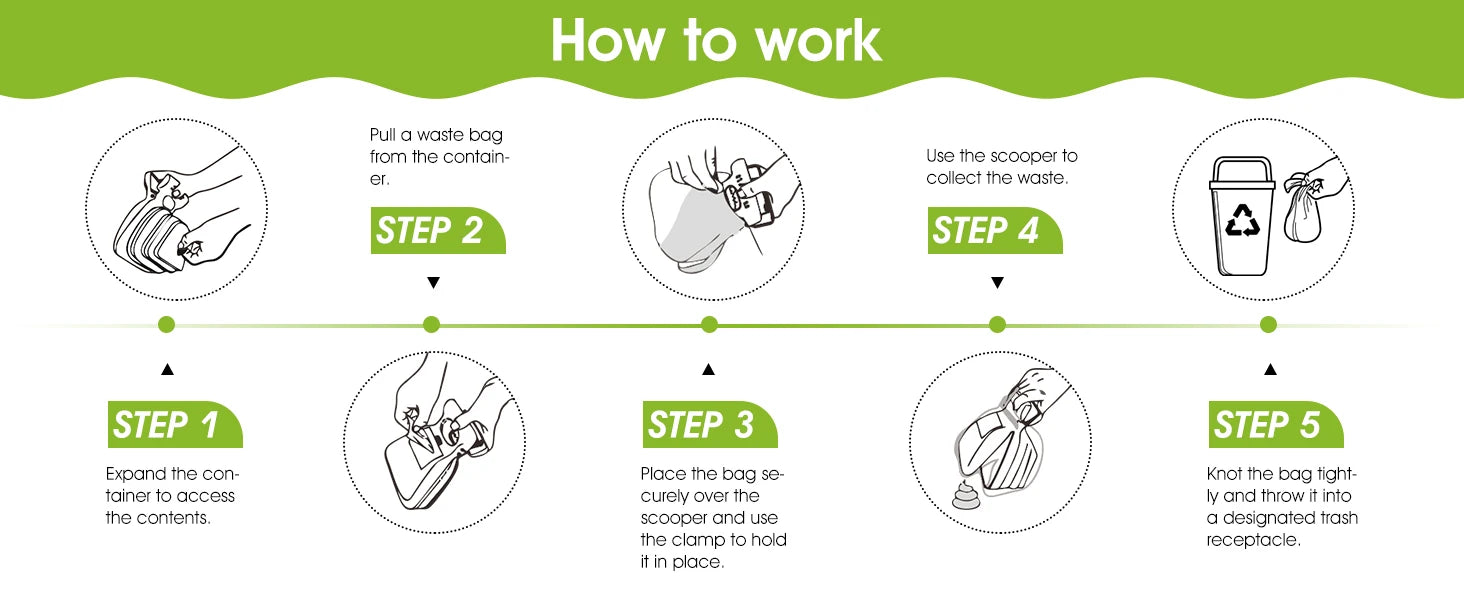 How to work

STEP 1

Expand the container to access the contents.

Pull a waste bag from the container.

STEP 2

STEP 3

Place the bag securely over the scooper and use the clamp to hold it in place.

Use the scooper to collect the waste.

STEP 4

STEP 5

Knot the bag tightly and throw it into a designated trash receptacle.