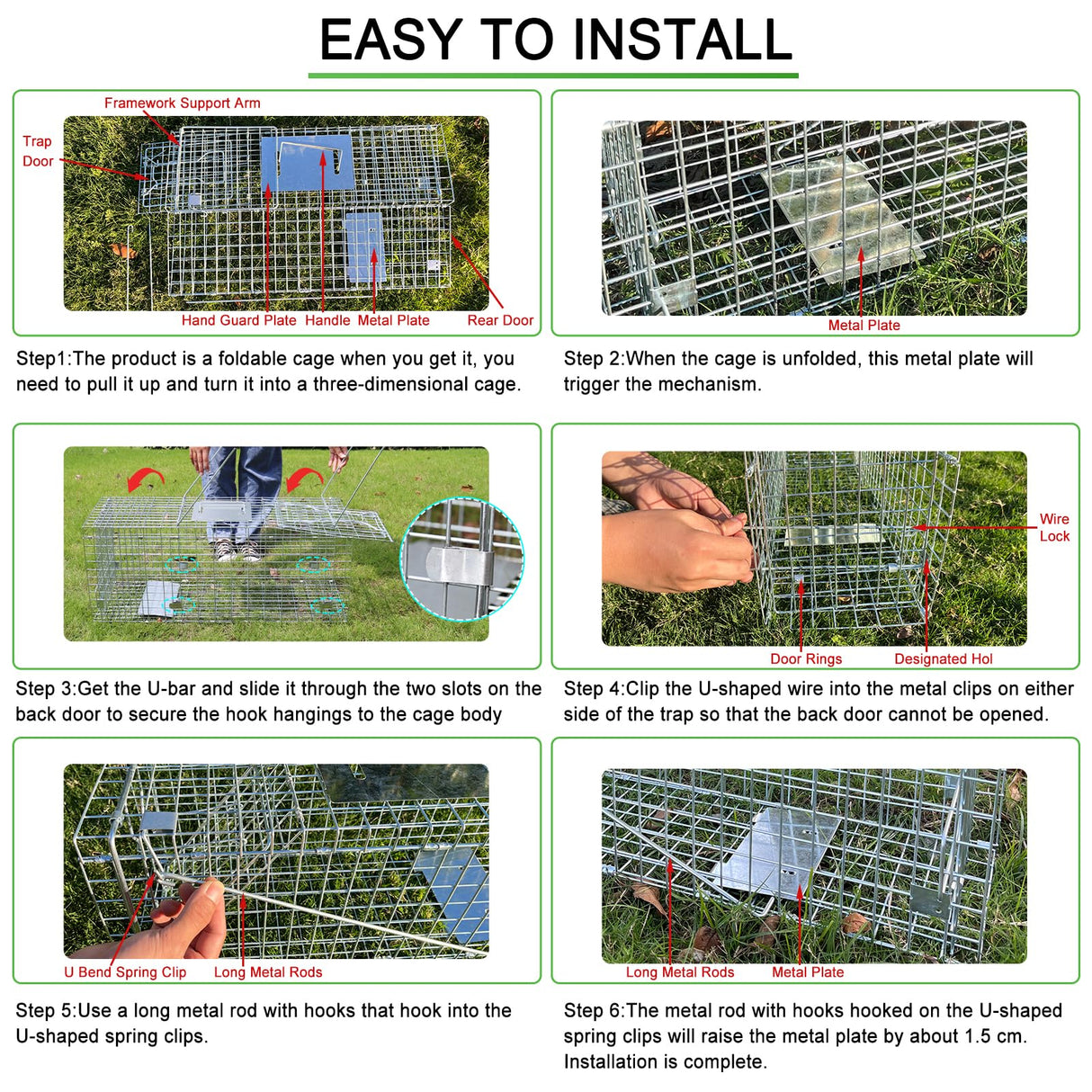 EASY TO INSTALL

Framework Support Arm
Trap Door
Hand Guard Plate Handle Metal Plate Rear Door

Step1:The product is a foldable cage when you get it, you need to pull it up and turn it into a three-dimensional cage.

Metal Plate

Step 2:When the cage is unfolded, this metal plate will trigger the mechanism.

Step 3:Get the U-bar and slide it through the two slots on the back door to secure the hook hangings to the cage body

Wire Lock
Door Rings Designated Hol

Step 4:Clip the U-shaped wire into the metal clips on either side of the trap so that the back door cannot be opened.

U Bend Spring Clip Long Metal Rods

Step 5:Use a long metal rod with hooks that hook into the U-shaped spring clips.

Long Metal Rods Metal Plate

Step 6:The metal rod with hooks hooked on the U-shaped spring clips will raise the metal plate by about 1.5 cm. Installation is complete.