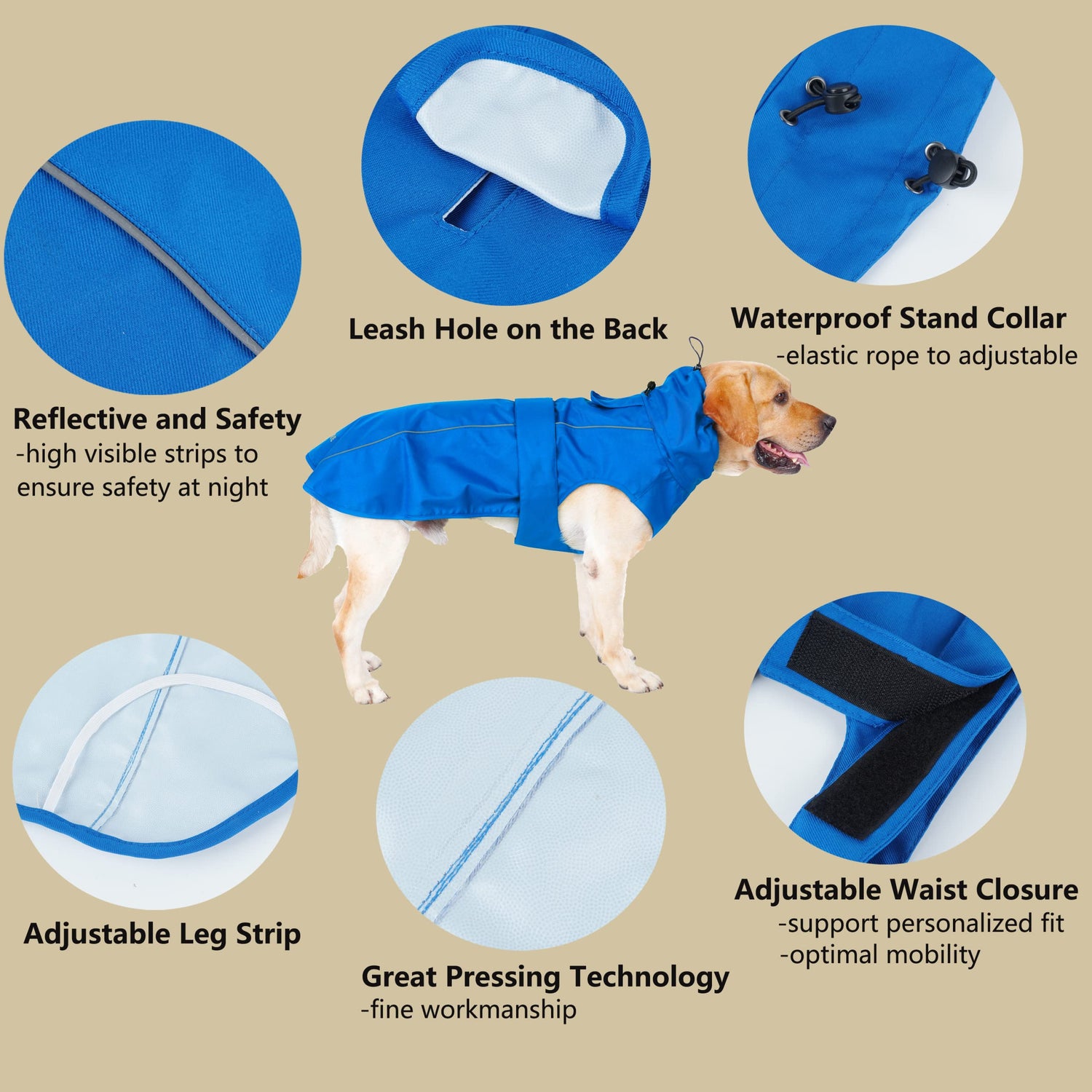 Leash Hole on the Back

Waterproof Stand Collar
-elastic rope to adjustable

Reflective and Safety
-high visible strips to ensure safety at night

Adjustable Leg Strip

Great Pressing Technology
-fine workmanship

Adjustable Waist Closure
-support personalized fit
-optimal mobility