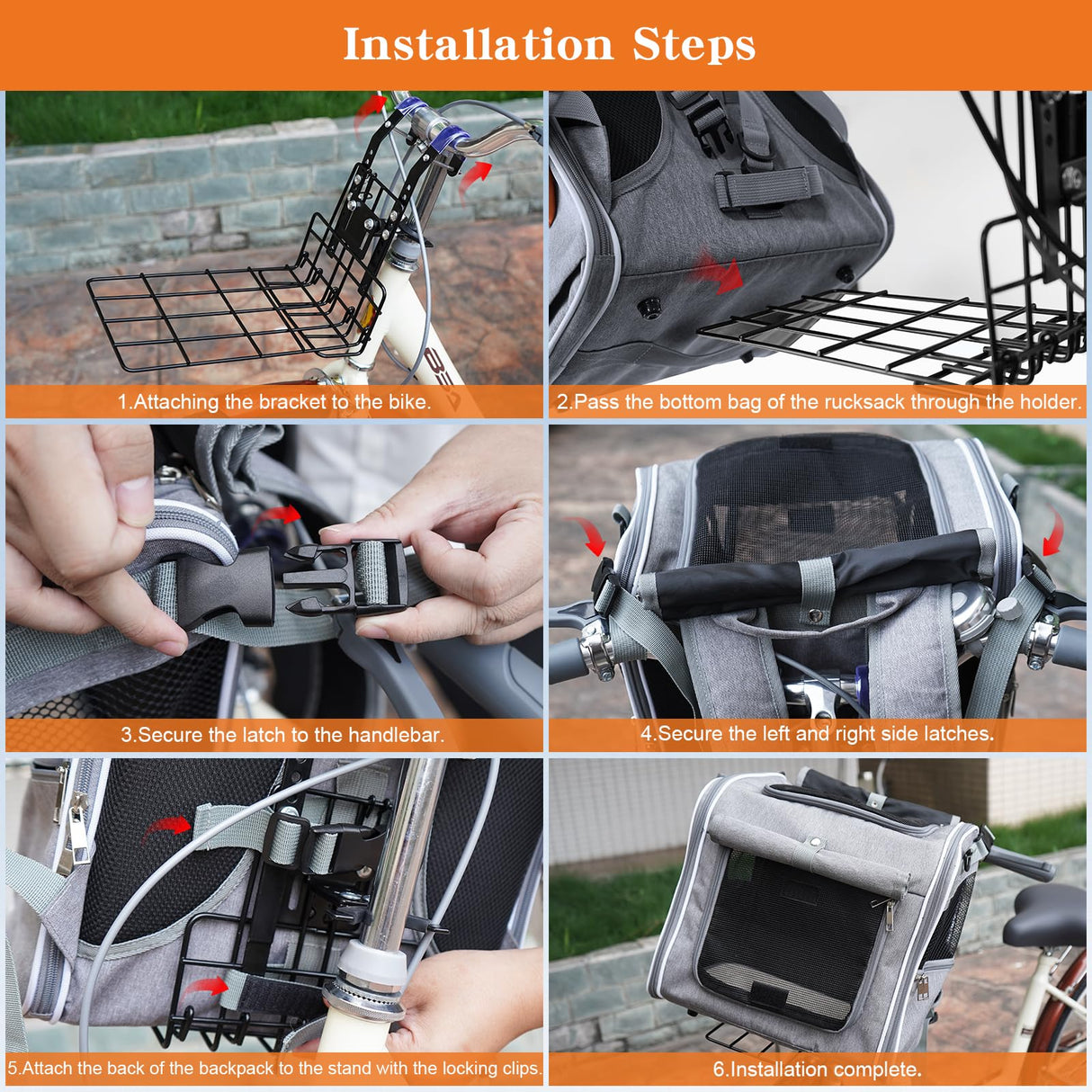 Installation Steps

1.Attaching the bracket to the bike.

2.Pass the bottom bag of the rucksack through the holder.

3.Secure the latch to the handlebar.

4.Secure the left and right side latches.

5.Attach the back of the backpack to the stand with the locking clips.

6.Installation complete.