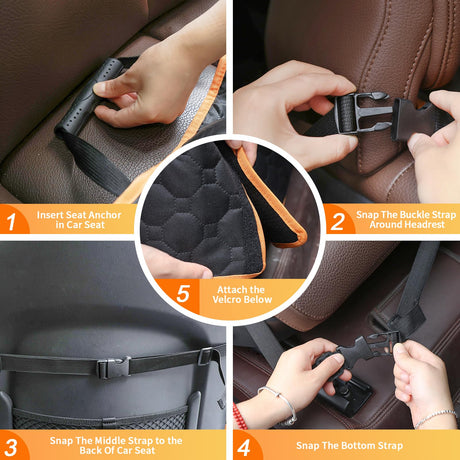 1 Insert Seat Anchor in Car Seat

2 Snap The Buckle Strap Around Headrest

5 Attach the Velcro Below

3 Snap The Middle Strap to the Back Of Car Seat

4 Snap The Bottom Strap