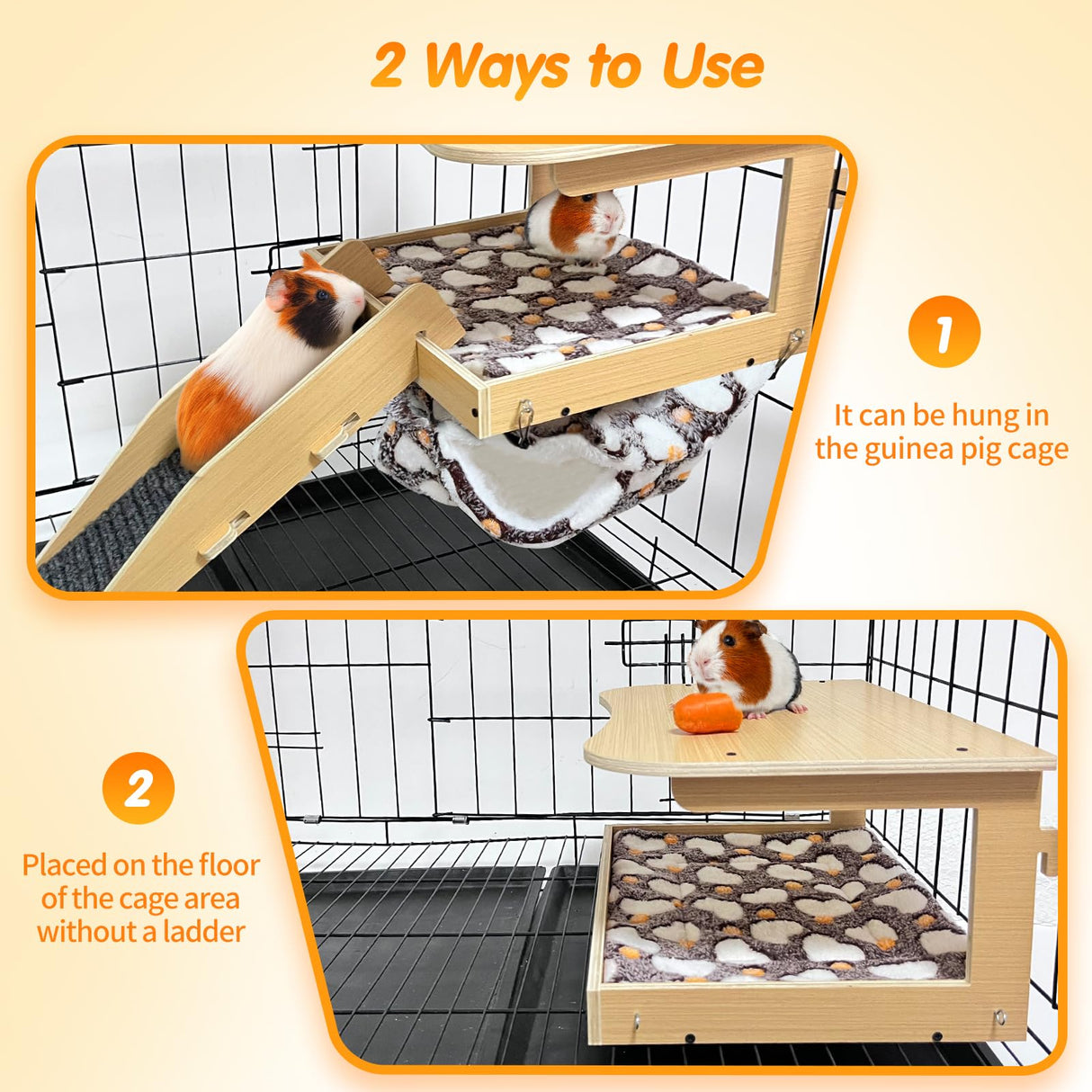 2 Ways to Use

1

It can be hung in the guinea pig cage

2

Placed on the floor of the cage area without a ladder