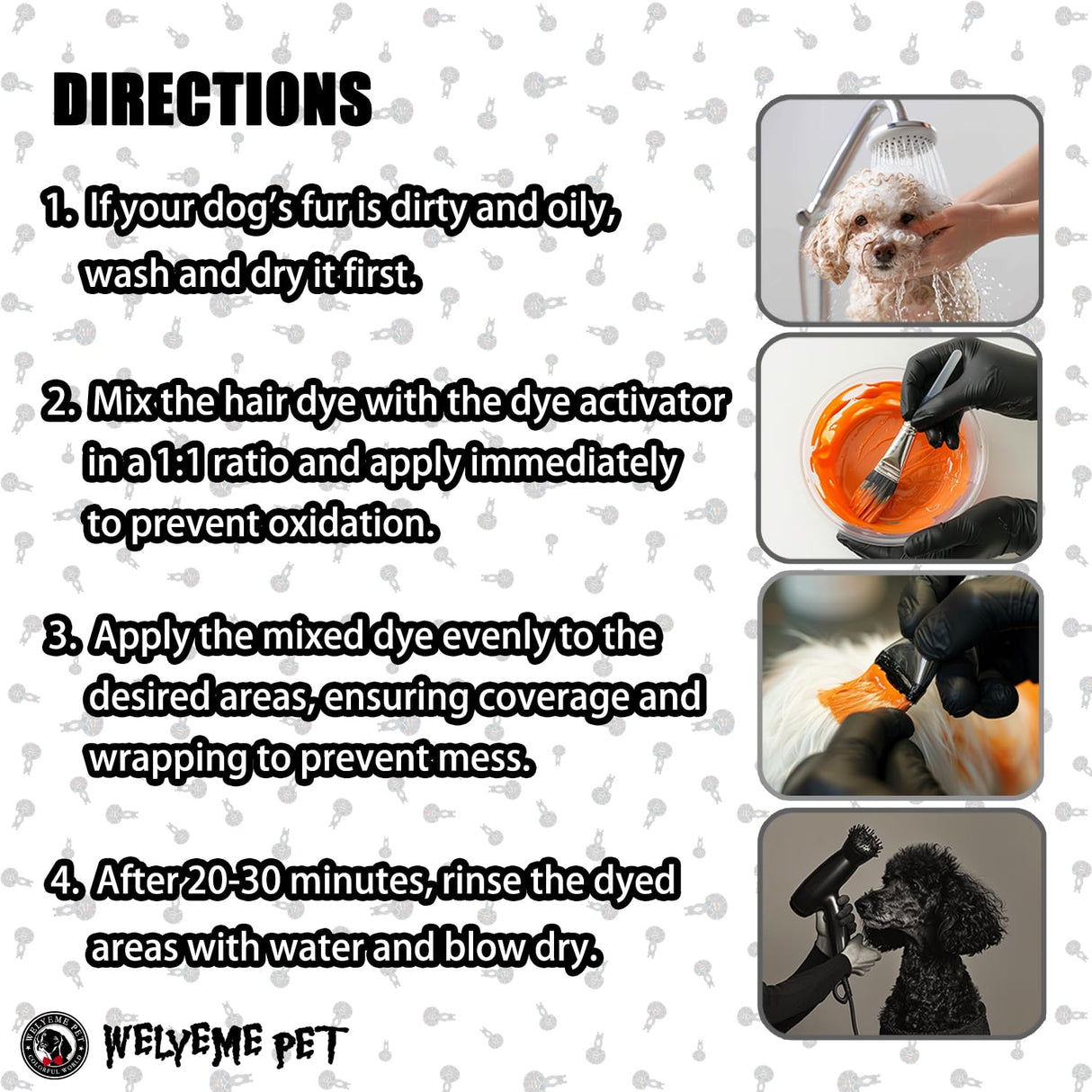 DIRECTIONS

1. If your dog's fur is dirty and oily, wash and dry it first.

2. Mix the hair dye with the dye activator in a 1:1 ratio and apply immediately to prevent oxidation.

3. Apply the mixed dye evenly to the desired areas, ensuring coverage and wrapping to prevent mess.

4. After 20-30 minutes, rinse the dyed areas with water and blow dry.

WELYEME PET
COLORFUL WORLD

WELYEME PET