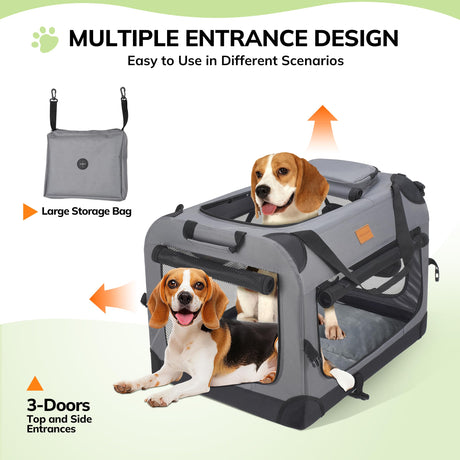 MULTIPLE ENTRANCE DESIGN
Easy to Use in Different Scenarios

Large Storage Bag

3-Doors
Top and Side Entrances