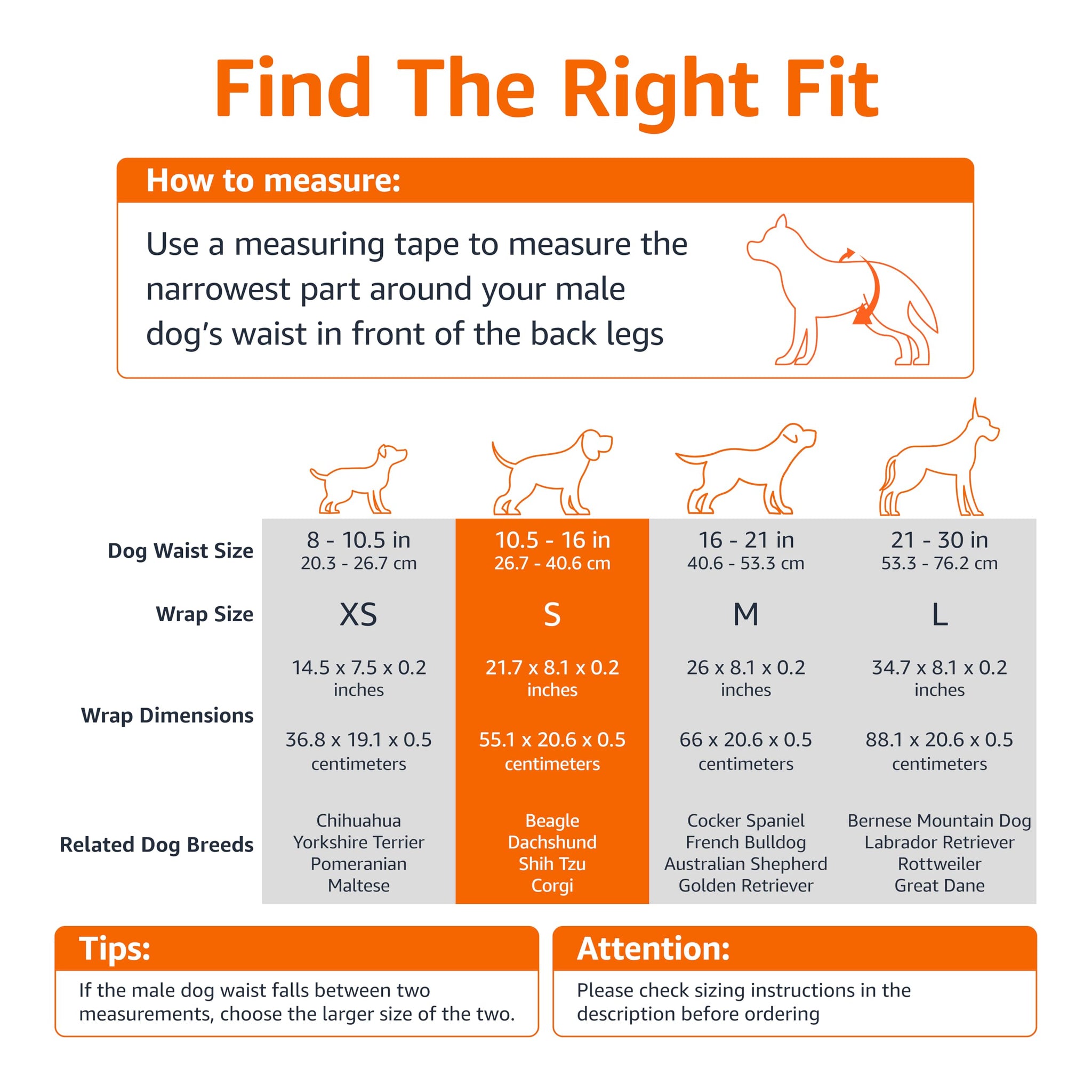 Find The Right Fit

How to measure:

Use a measuring tape to measure the narrowest part around your male dog's waist in front of the back legs

| | | | | |
|---|---|---|---|---|
| Dog Waist Size | 8 - 10.5 in 20.3 - 26.7 cm | 10.5 - 16 in 26.7 - 40.6 cm | 16 - 21 in 40.6 - 53.3 cm | 21 - 30 in 53.3 - 76.2 cm |
| Wrap Size | XS | S | M | L |
| Wrap Dimensions | 14.5 x 7.5 x 0.2 inches 36.8 x 19.1 x 0.5 centimeters | 21.7 x 8.1 x 0.2 inches 55.1 x 20.6 x 0.5 centimeters | 26 x 8.1 x 0.2 inches 66 x 20.6 x 0.5 centimeters | 34.7 x 8.1 x 0.2 inches 88.1 x 20.6 x 0.5 centimeters |
| Related Dog Breeds | Chihuahua Yorkshire Terrier Pomeranian Maltese | Beagle Dachshund Shih Tzu Corgi | Cocker Spaniel French Bulldog Australian Shepherd Golden Retriever | Bernese Mountain Dog Labrador Retriever Rottweiler Great Dane |

Tips:
If the male dog waist falls between two measurements, choose the larger size of the two.

Attention:
Please check sizing instructions in the description before ordering