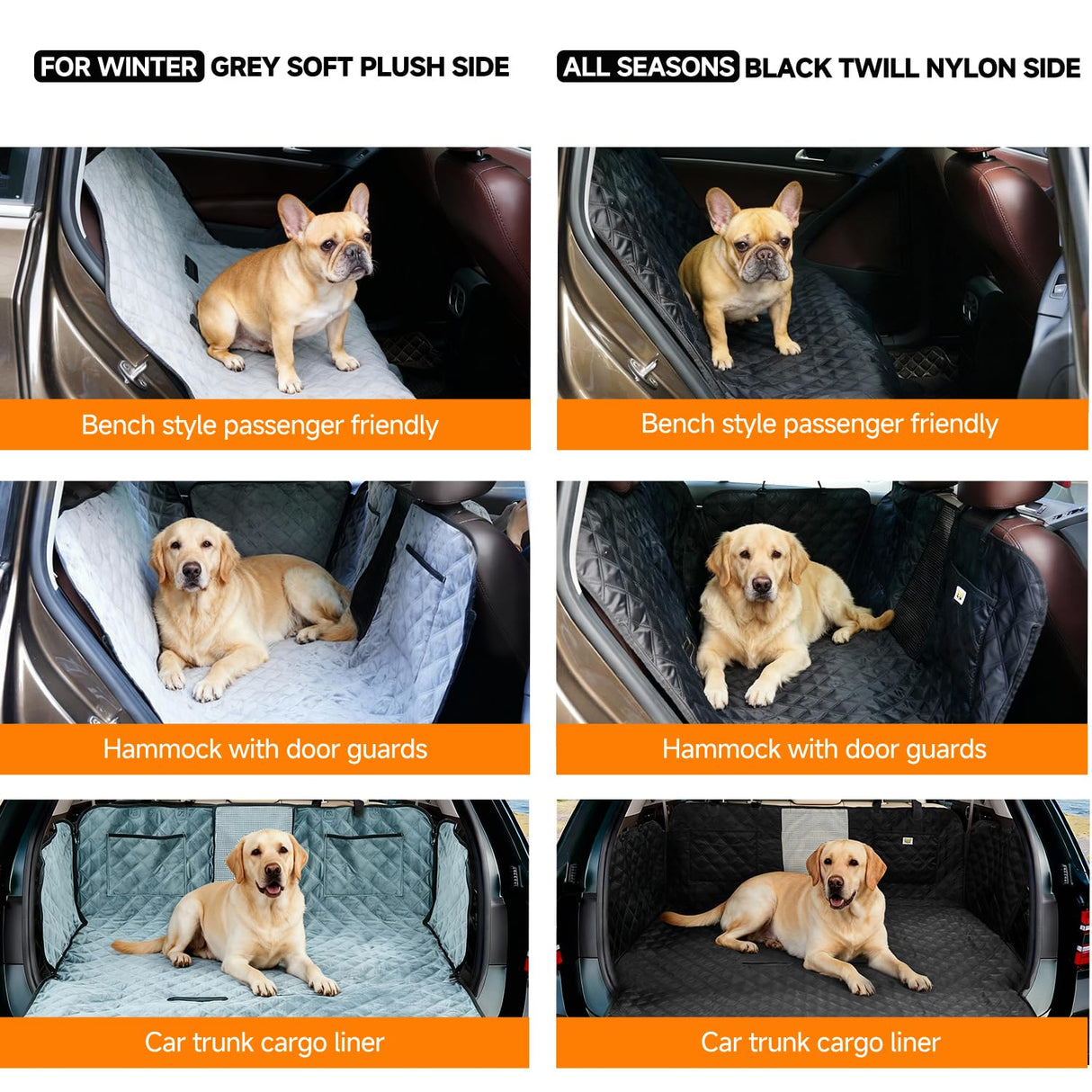 FOR WINTER GREY SOFT PLUSH SIDE

Bench style passenger friendly

Hammock with door guards

Car trunk cargo liner

ALL SEASONS BLACK TWILL NYLON SIDE

Bench style passenger friendly

Hammock with door guards

Car trunk cargo liner