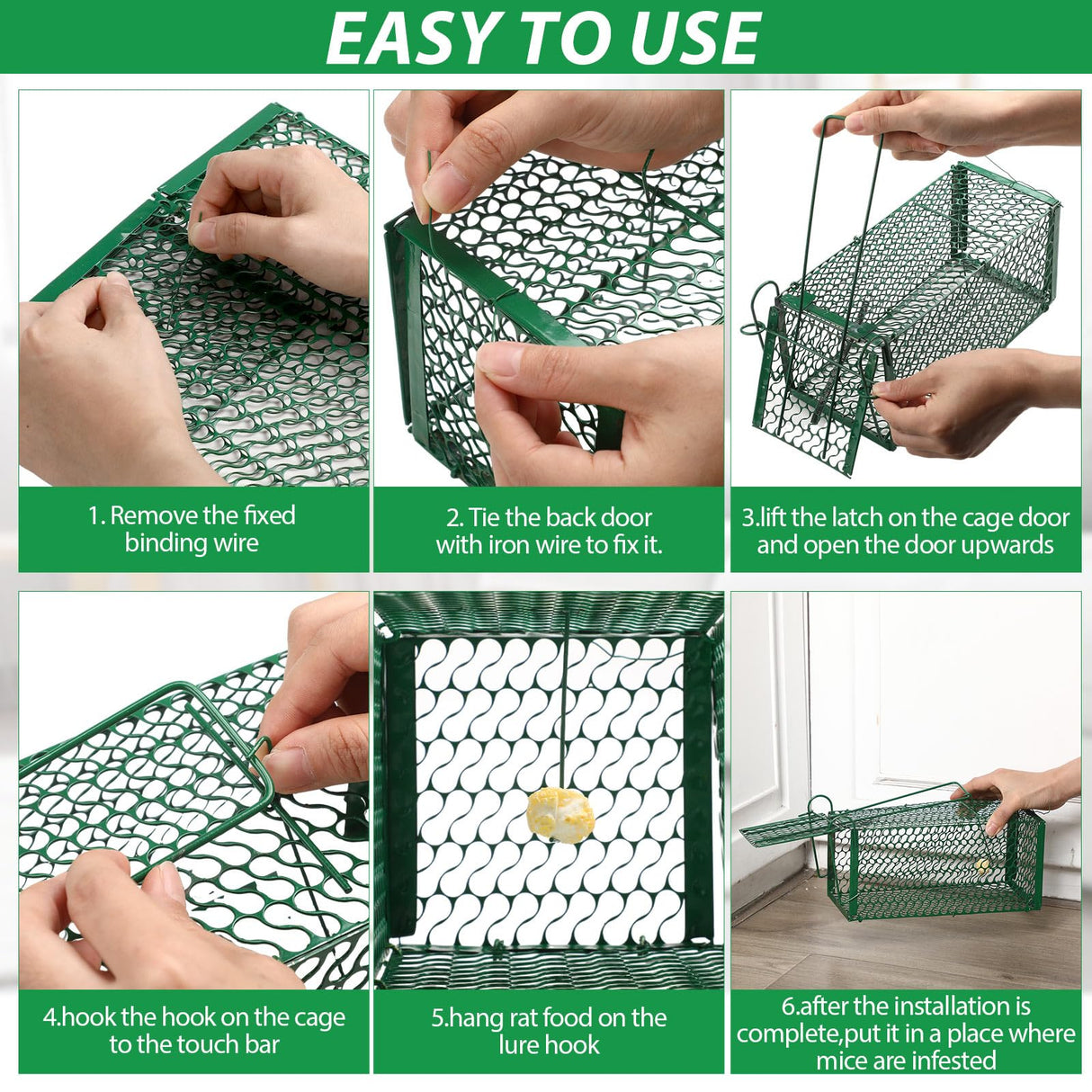 EASY TO USE

1. Remove the fixed binding wire

2. Tie the back door with iron wire to fix it.

3.lift the latch on the cage door and open the door upwards

4.hook the hook on the cage to the touch bar

5.hang rat food on the lure hook

6.after the installation is complete,put it in a place where mice are infested