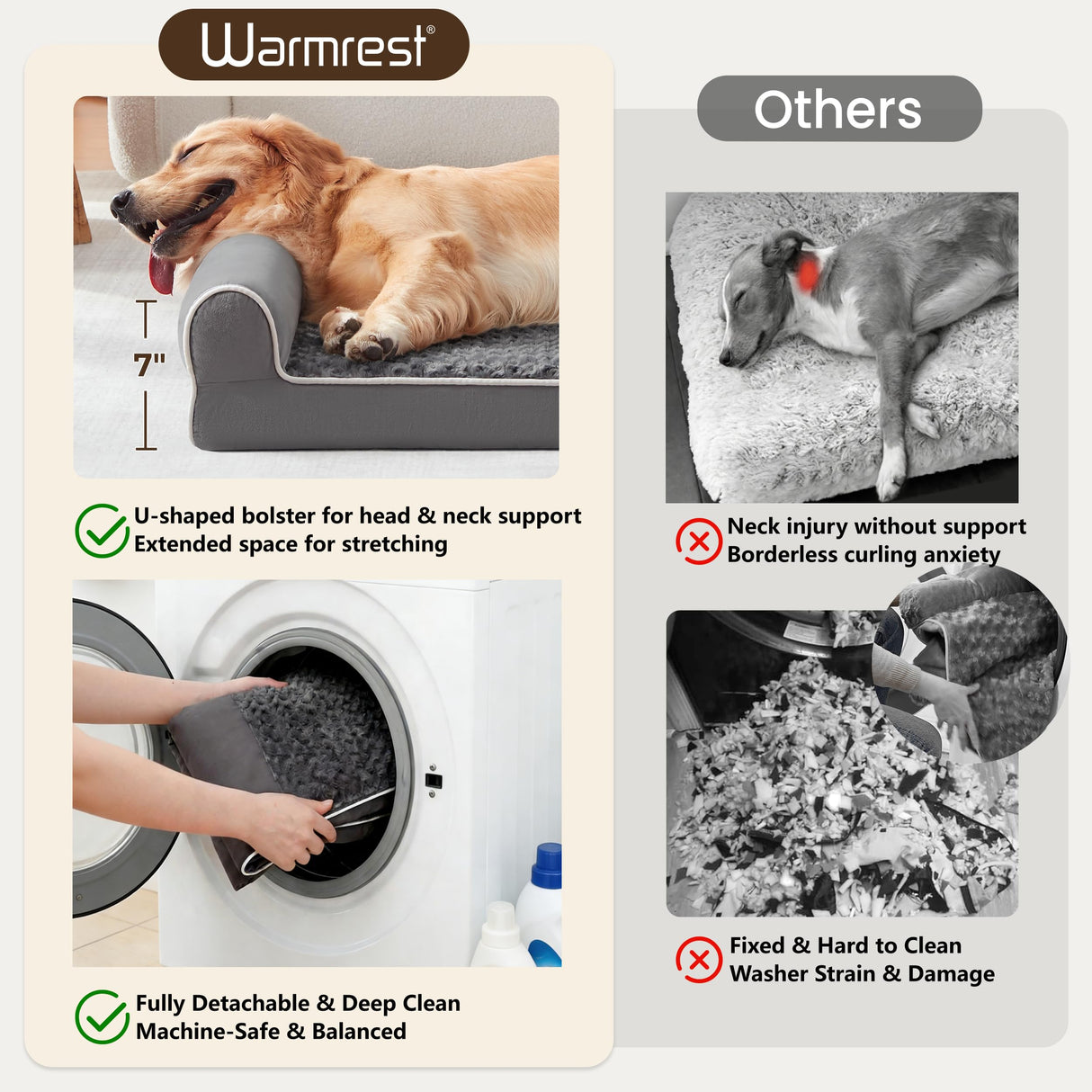 Warmrest®

7"

U-shaped bolster for head & neck support
Extended space for stretching

Fully Detachable & Deep Clean
Machine-Safe & Balanced

Others

Neck injury without support
Borderless curling anxiety

Fixed & Hard to Clean
Washer Strain & Damage