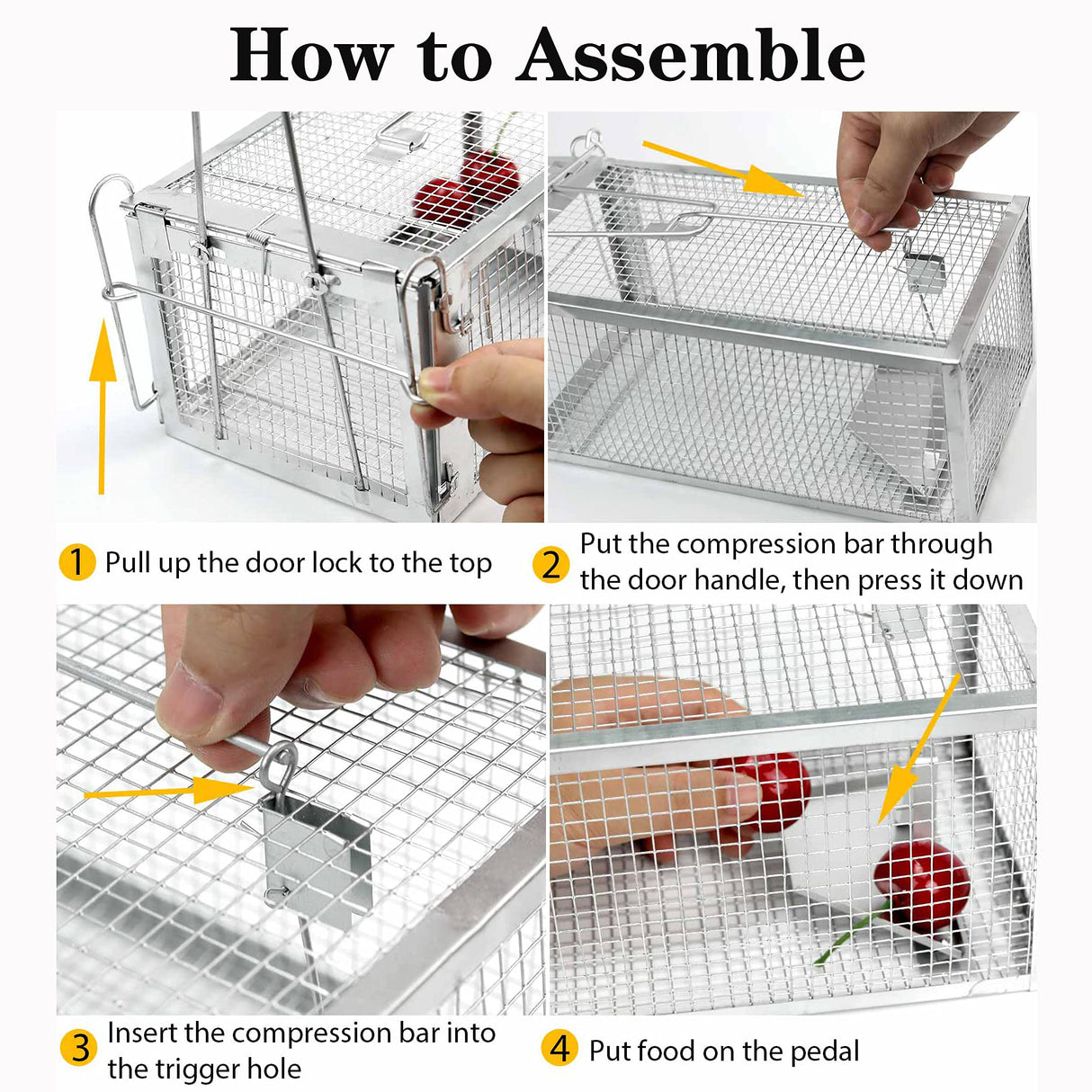 How to Assemble

1 Pull up the door lock to the top

2 Put the compression bar through the door handle, then press it down

3 Insert the compression bar into the trigger hole

4 Put food on the pedal