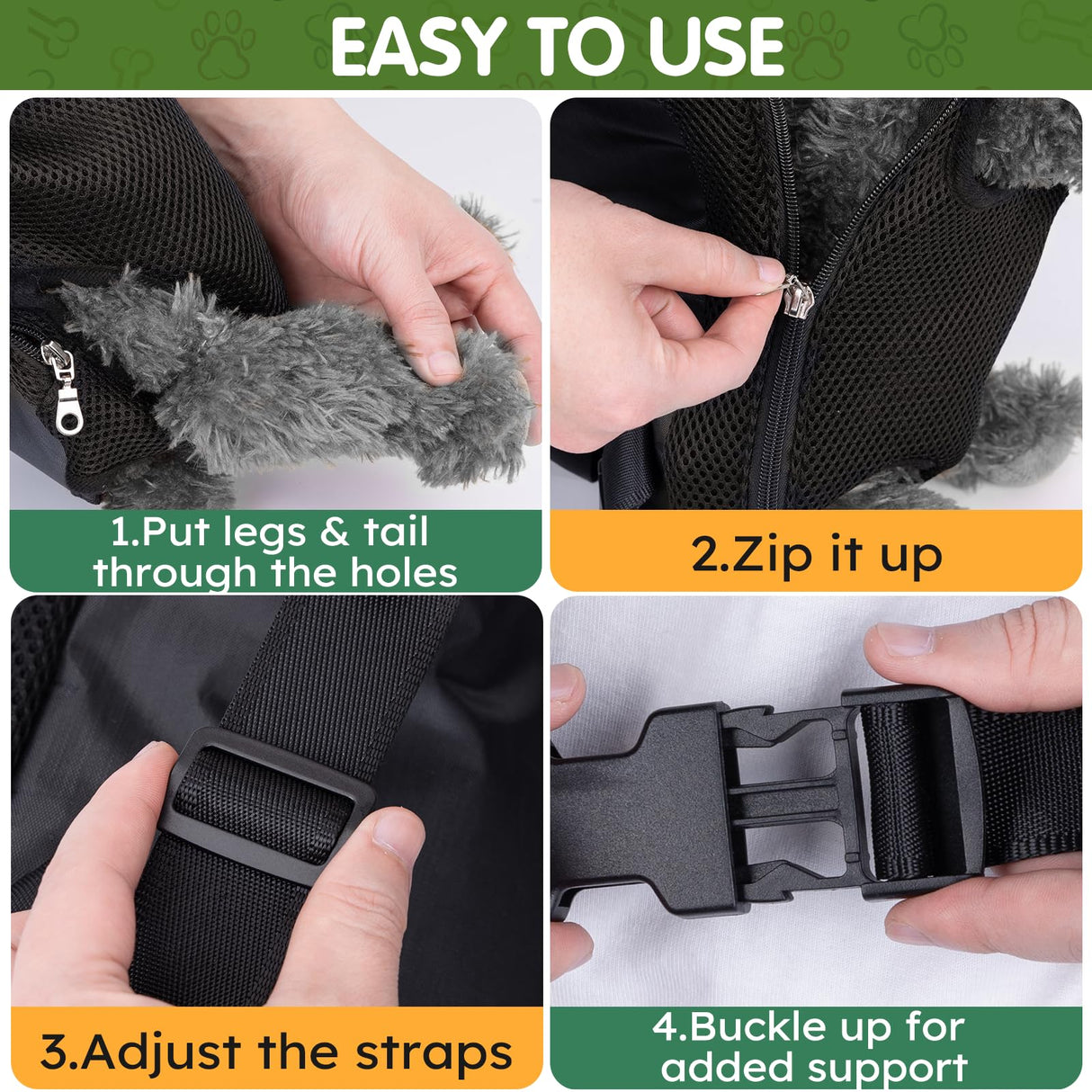 EASY TO USE

1.Put legs & tail through the holes

2.Zip it up

3.Adjust the straps

4.Buckle up for added support