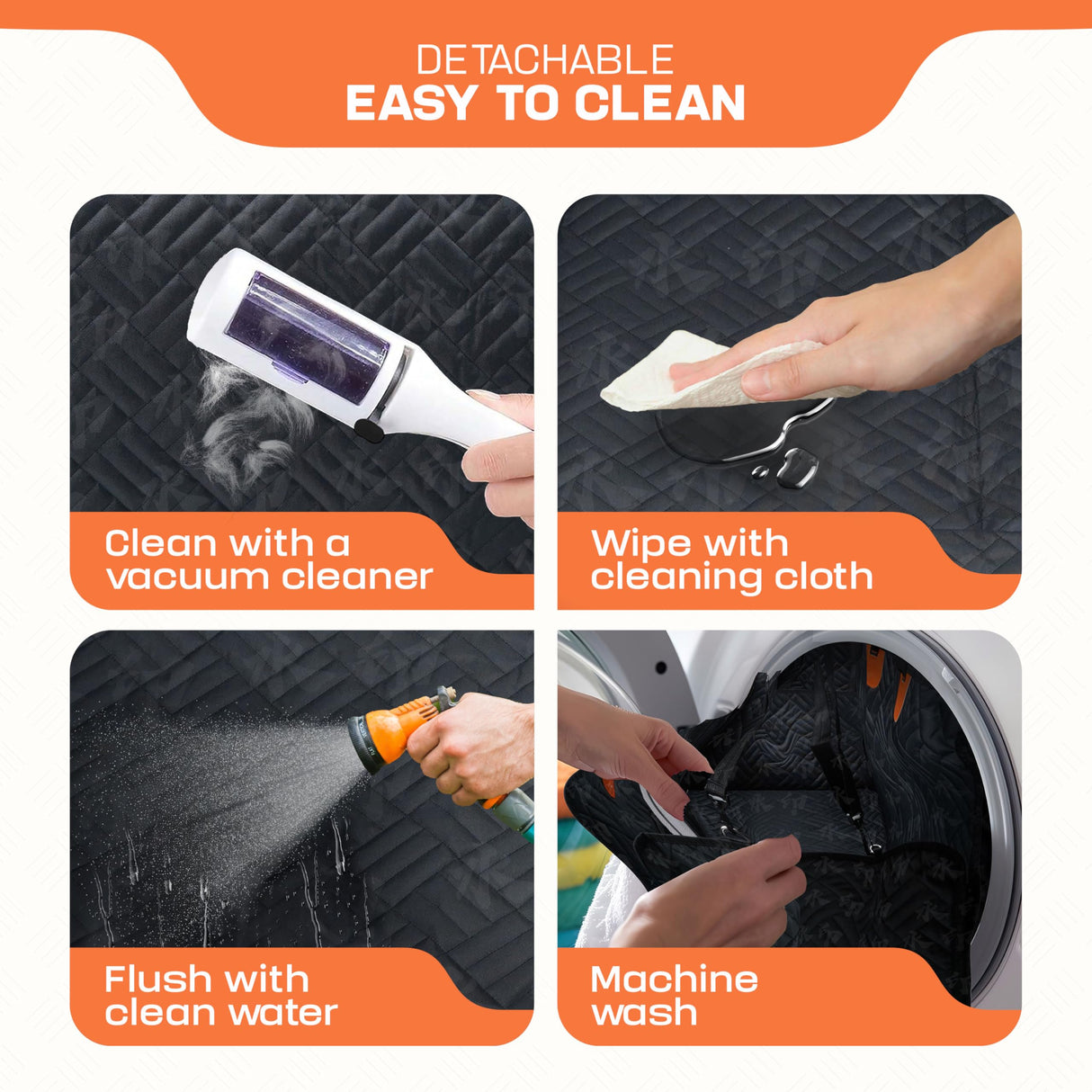 DETACHABLE
EASY TO CLEAN

Clean with a vacuum cleaner

Wipe with cleaning cloth

Flush with clean water

Machine wash