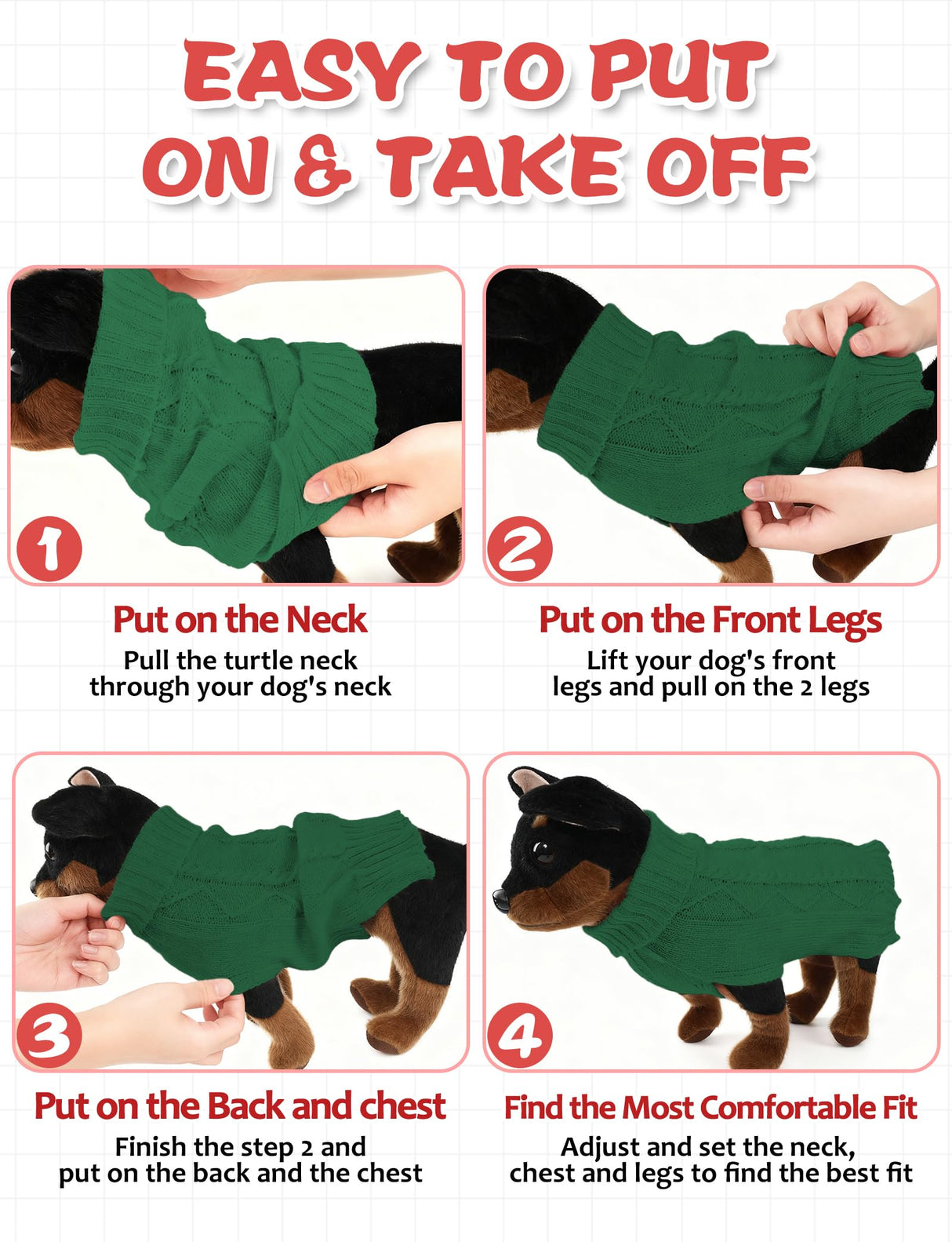 EASY TO PUT ON & TAKE OFF

1

Put on the Neck
Pull the turtle neck through your dog's neck

2

Put on the Front Legs
Lift your dog's front legs and pull on the 2 legs

3

Put on the Back and chest
Finish the step 2 and put on the back and the chest

4

Find the Most Comfortable Fit
Adjust and set the neck, chest and legs to find the best fit