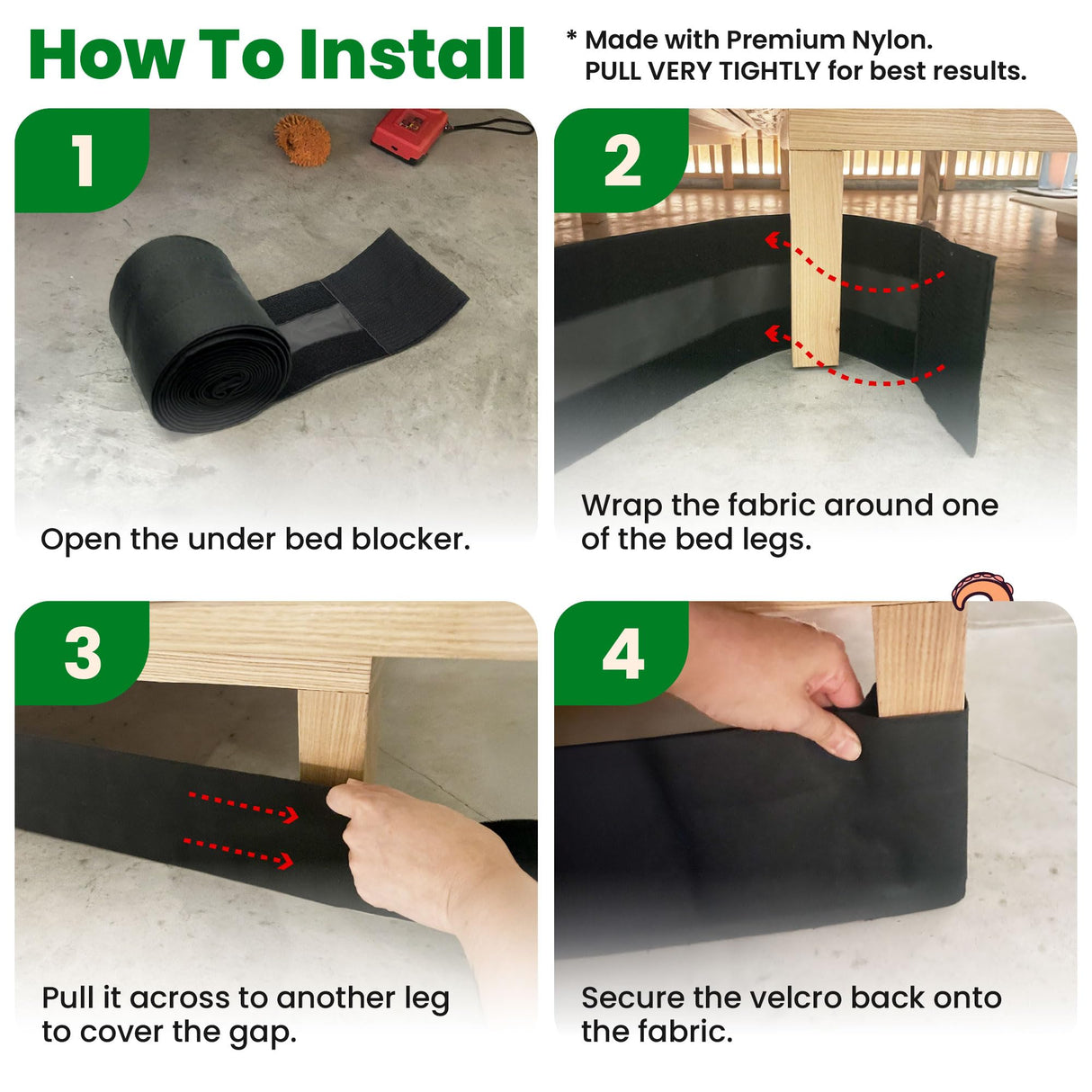 How To Install

* Made with Premium Nylon.
PULL VERY TIGHTLY for best results.

1

Open the under bed blocker.

2

Wrap the fabric around one of the bed legs.

3

Pull it across to another leg to cover the gap.

4

Secure the velcro back onto the fabric.