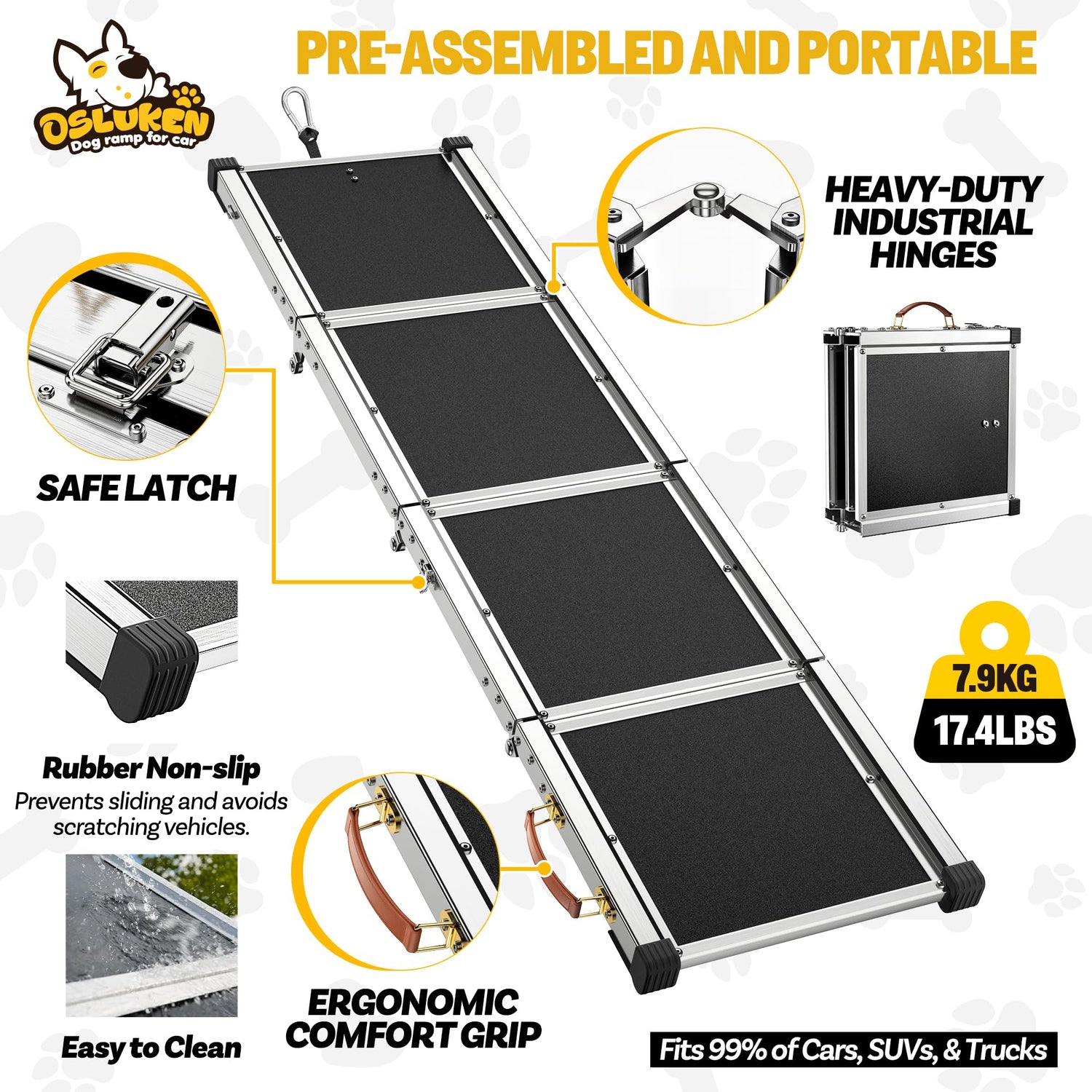 OSLUKEN
Dog ramp for car

PRE-ASSEMBLED AND PORTABLE

HEAVY-DUTY INDUSTRIAL HINGES

SAFE LATCH

7.9KG
17.4LBS

Rubber Non-slip
Prevents sliding and avoids scratching vehicles.

Easy to Clean

ERGONOMIC COMFORT GRIP

Fits 99% of Cars, SUVs, & Trucks