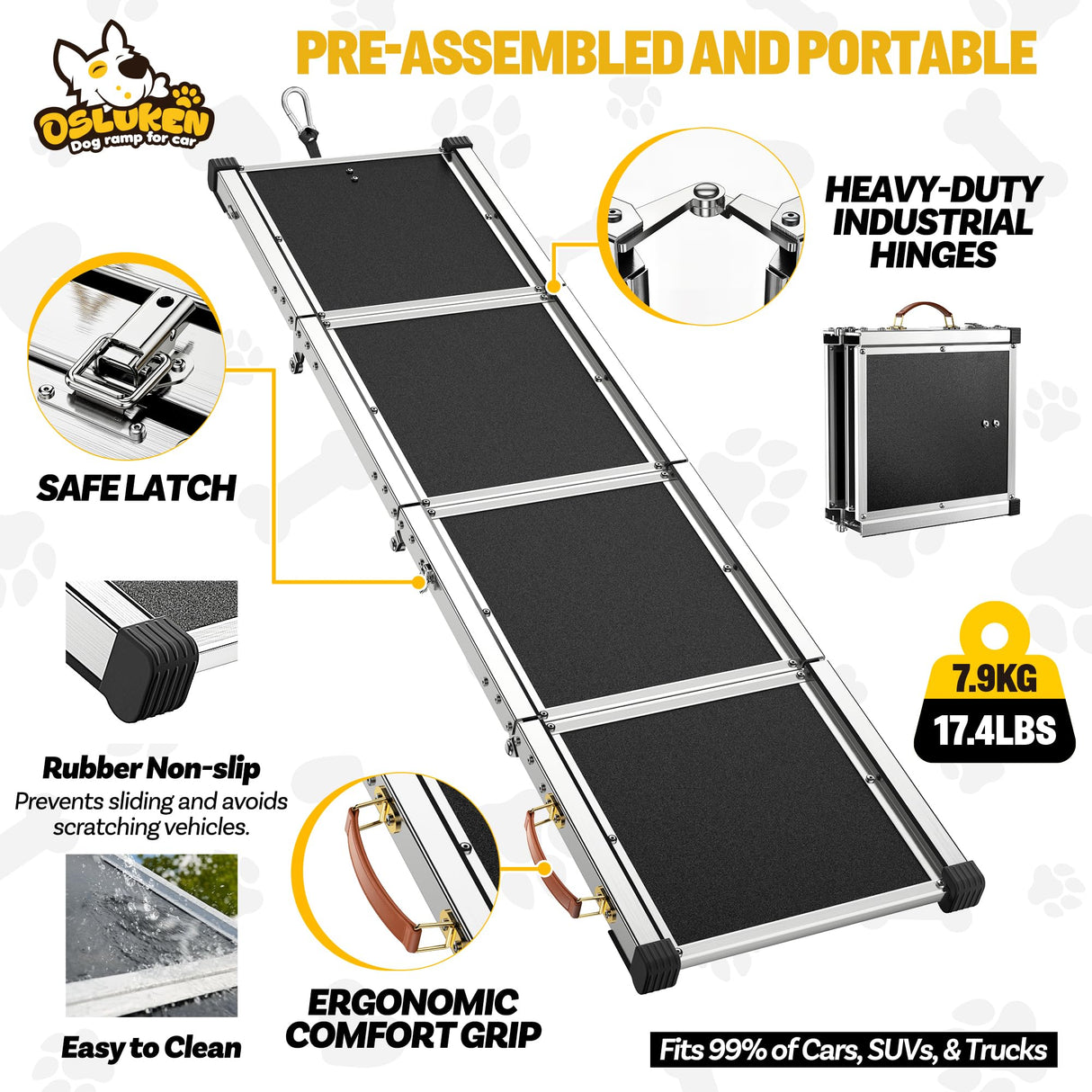 OSLUKEN
Dog ramp for car

PRE-ASSEMBLED AND PORTABLE

HEAVY-DUTY INDUSTRIAL HINGES

SAFE LATCH

7.9KG
17.4LBS

Rubber Non-slip
Prevents sliding and avoids scratching vehicles.

Easy to Clean

ERGONOMIC COMFORT GRIP

Fits 99% of Cars, SUVs, & Trucks