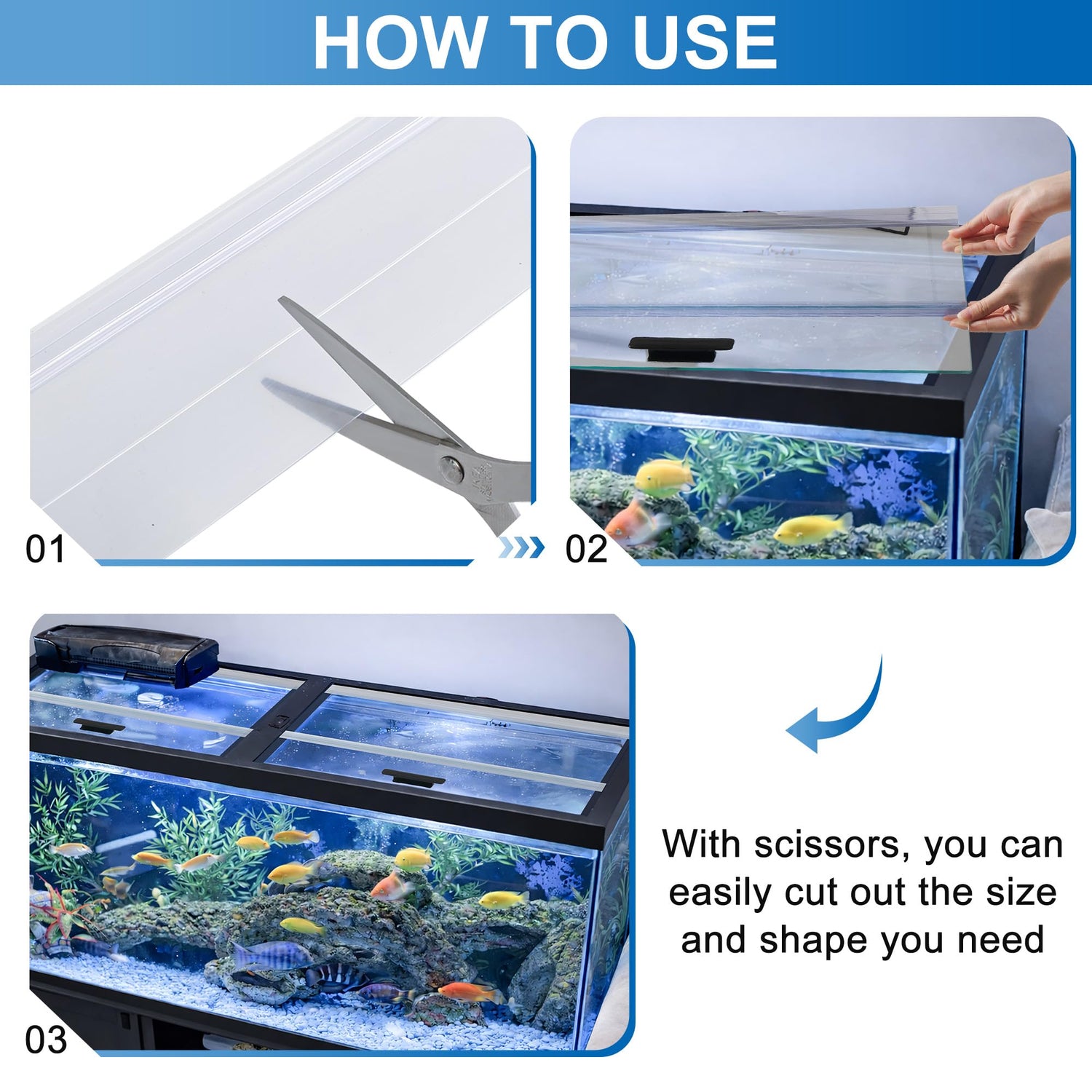 HOW TO USE

01

02

03

With scissors, you can easily cut out the size and shape you need