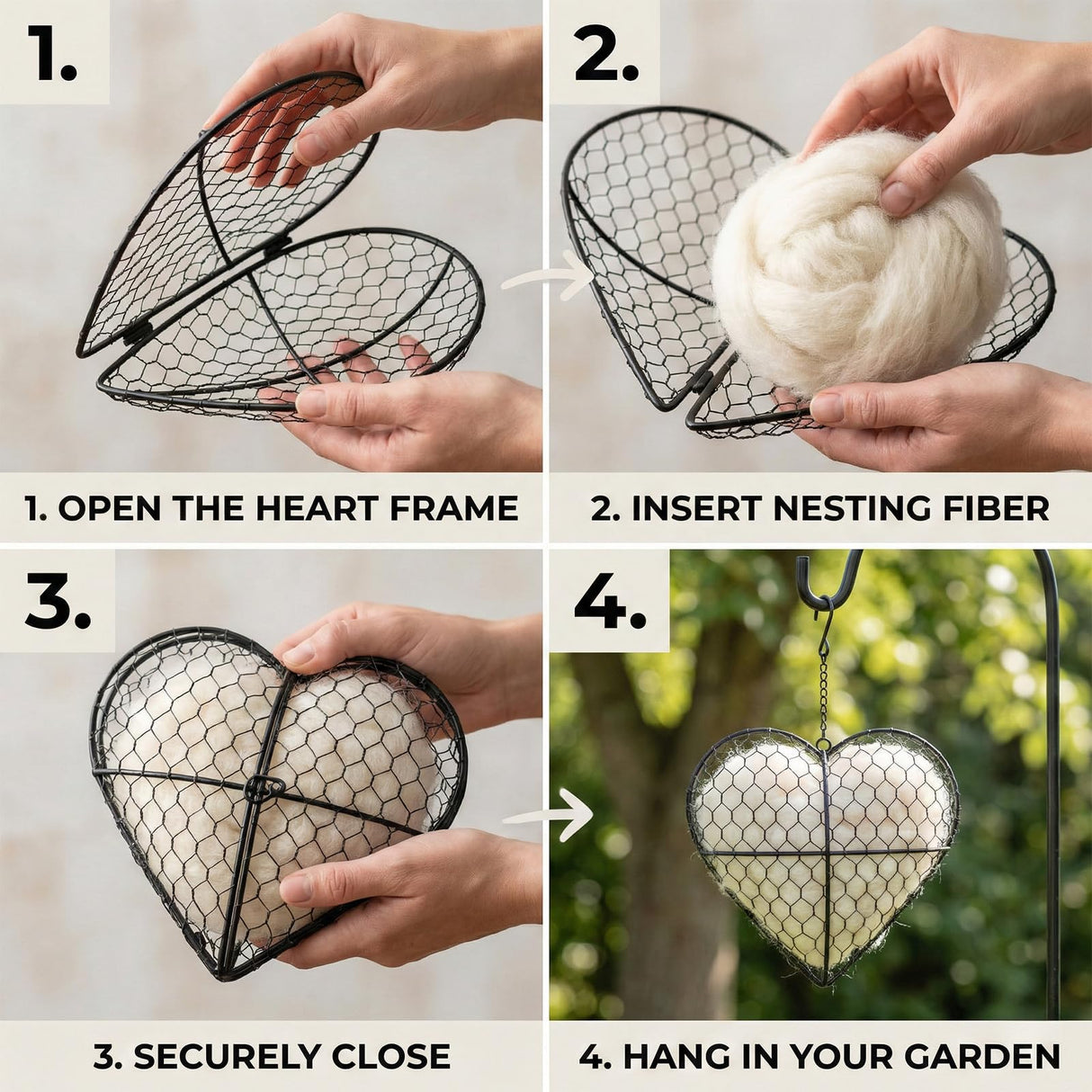 1.

1. OPEN THE HEART FRAME

2.

2. INSERT NESTING FIBER

3.

3. SECURELY CLOSE

4.

4. HANG IN YOUR GARDEN