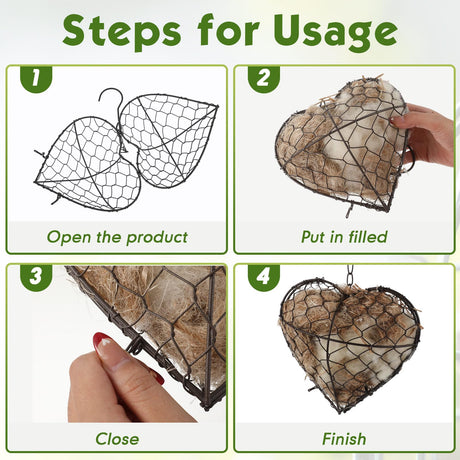 Steps for Usage

1
Open the product

2
Put in filled

3
Close

4
Finish