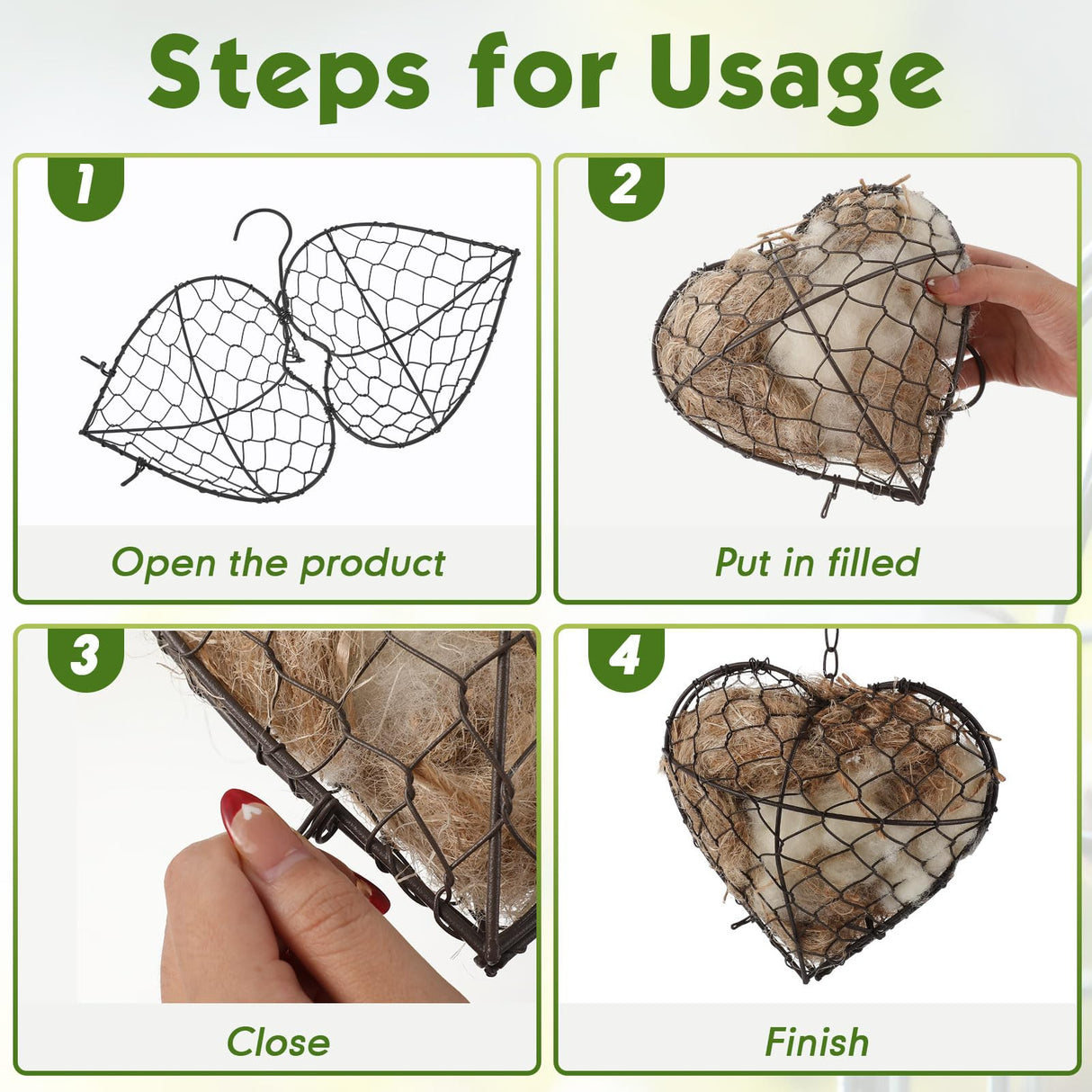 Steps for Usage

1

Open the product

2

Put in filled

3

Close

4

Finish