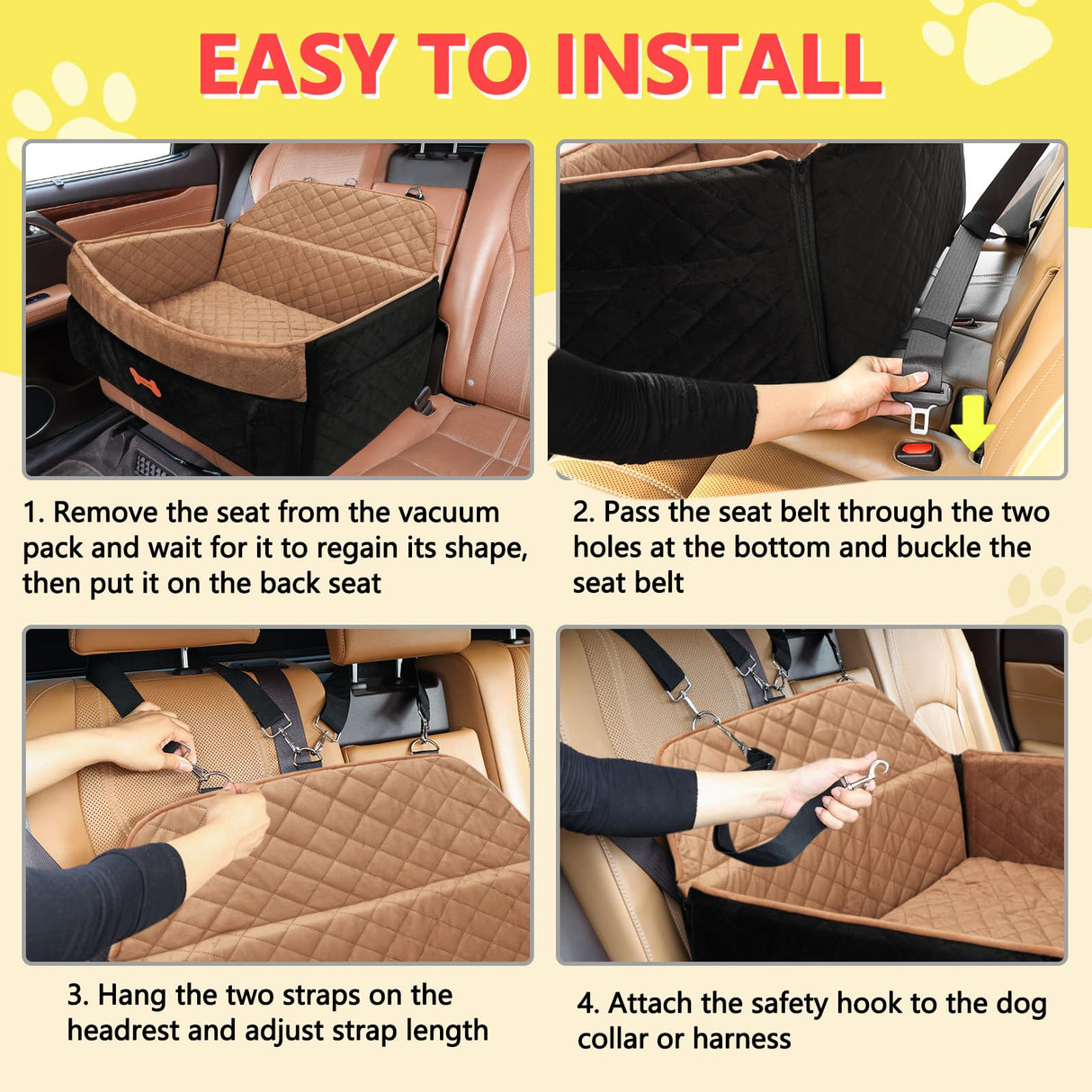 EASY TO INSTALL

1. Remove the seat from the vacuum pack and wait for it to regain its shape, then put it on the back seat

2. Pass the seat belt through the two holes at the bottom and buckle the seat belt

3. Hang the two straps on the headrest and adjust strap length

4. Attach the safety hook to the dog collar or harness