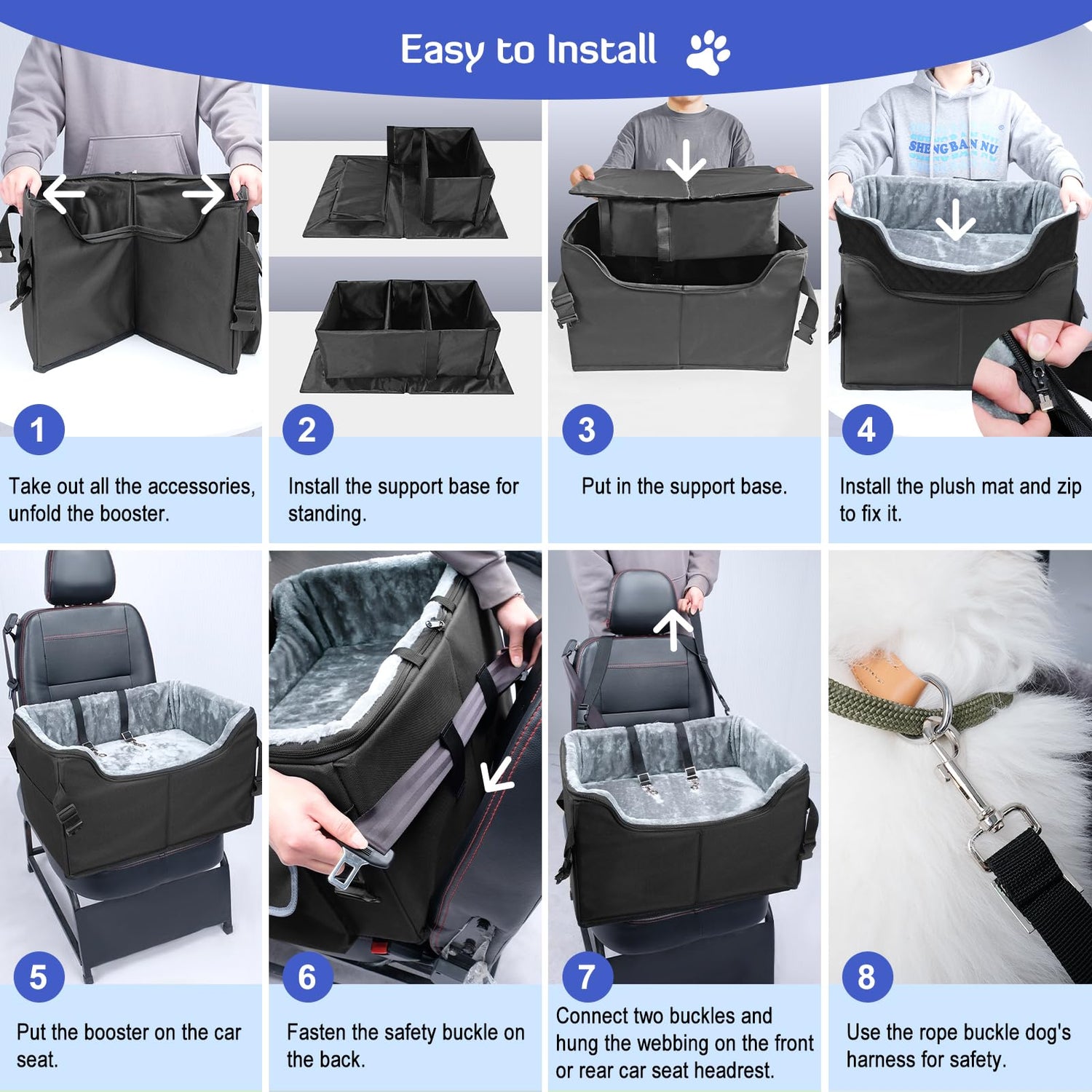 Easy to Install

SHENGBAN NU

1

Take out all the accessories, unfold the booster.

2

Install the support base for standing.

3

Put in the support base.

4

Install the plush mat and zip to fix it.

5

Put the booster on the car seat.

6

Fasten the safety buckle on the back.

7

Connect two buckles and hung the webbing on the front or rear car seat headrest.

8

Use the rope buckle dog's harness for safety.