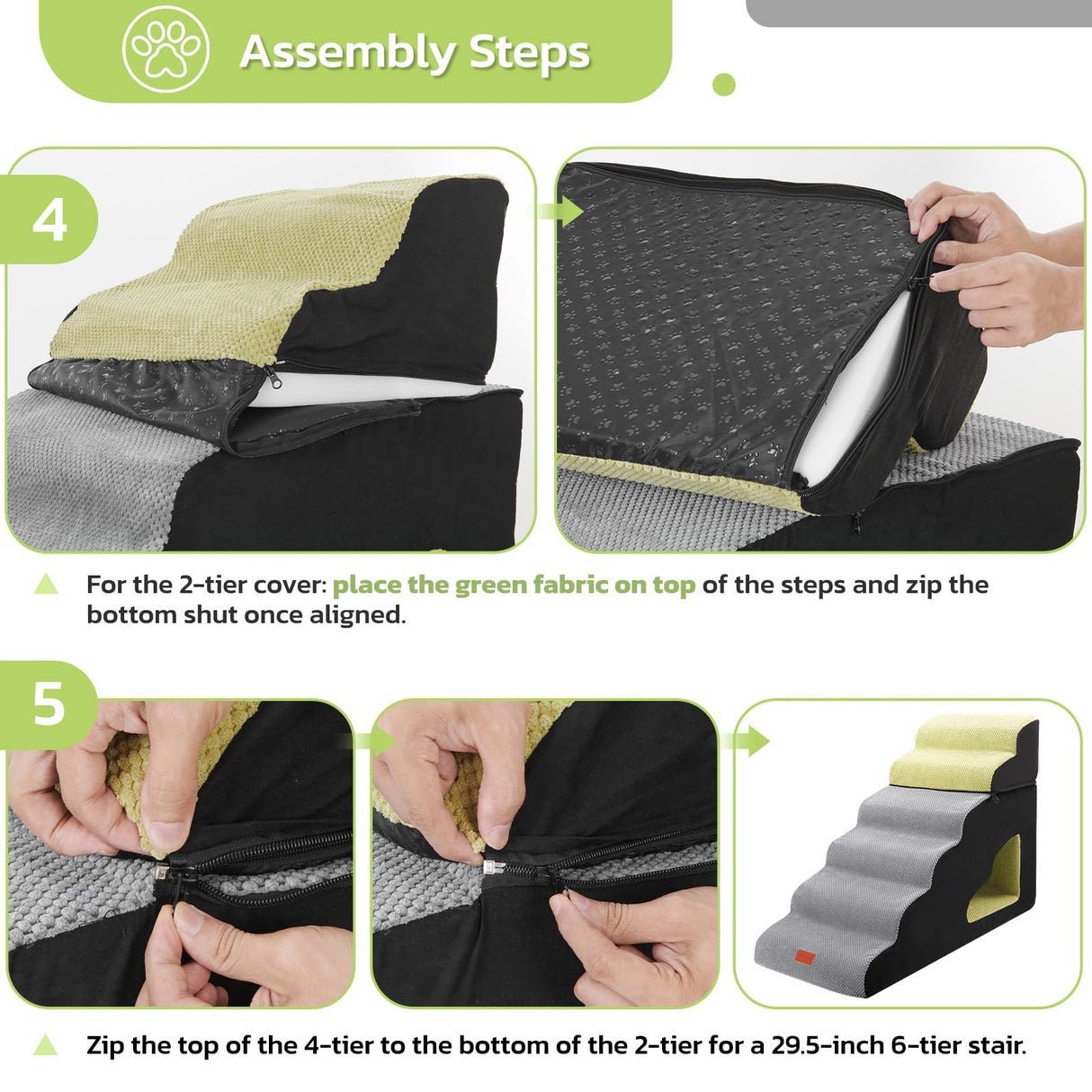 Assembly Steps

4

For the 2-tier cover: place the green fabric on top of the steps and zip the bottom shut once aligned.

5

Zip the top of the 4-tier to the bottom of the 2-tier for a 29.5-inch 6-tier stair.