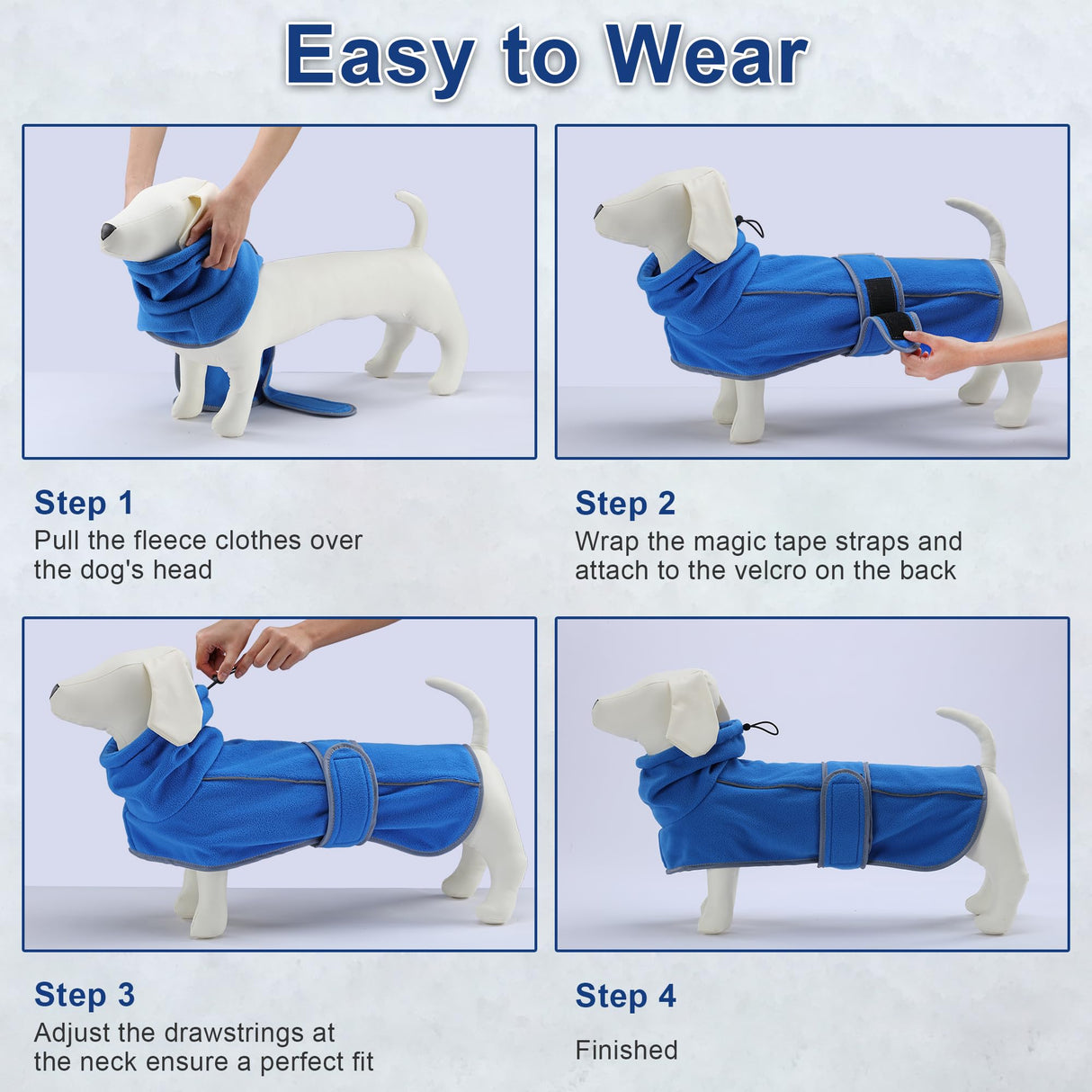 Easy to Wear

Step 1
Pull the fleece clothes over the dog's head

Step 2
Wrap the magic tape straps and attach to the velcro on the back

Step 3
Adjust the drawstrings at the neck ensure a perfect fit

Step 4
Finished