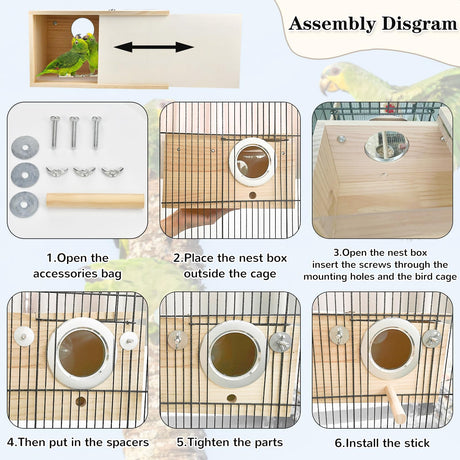 Assembly Disgram

1.Open the accessories bag

2.Place the nest box outside the cage

3.Open the nest box insert the screws through the mounting holes and the bird cage

4.Then put in the spacers

5.Tighten the parts

6.Install the stick