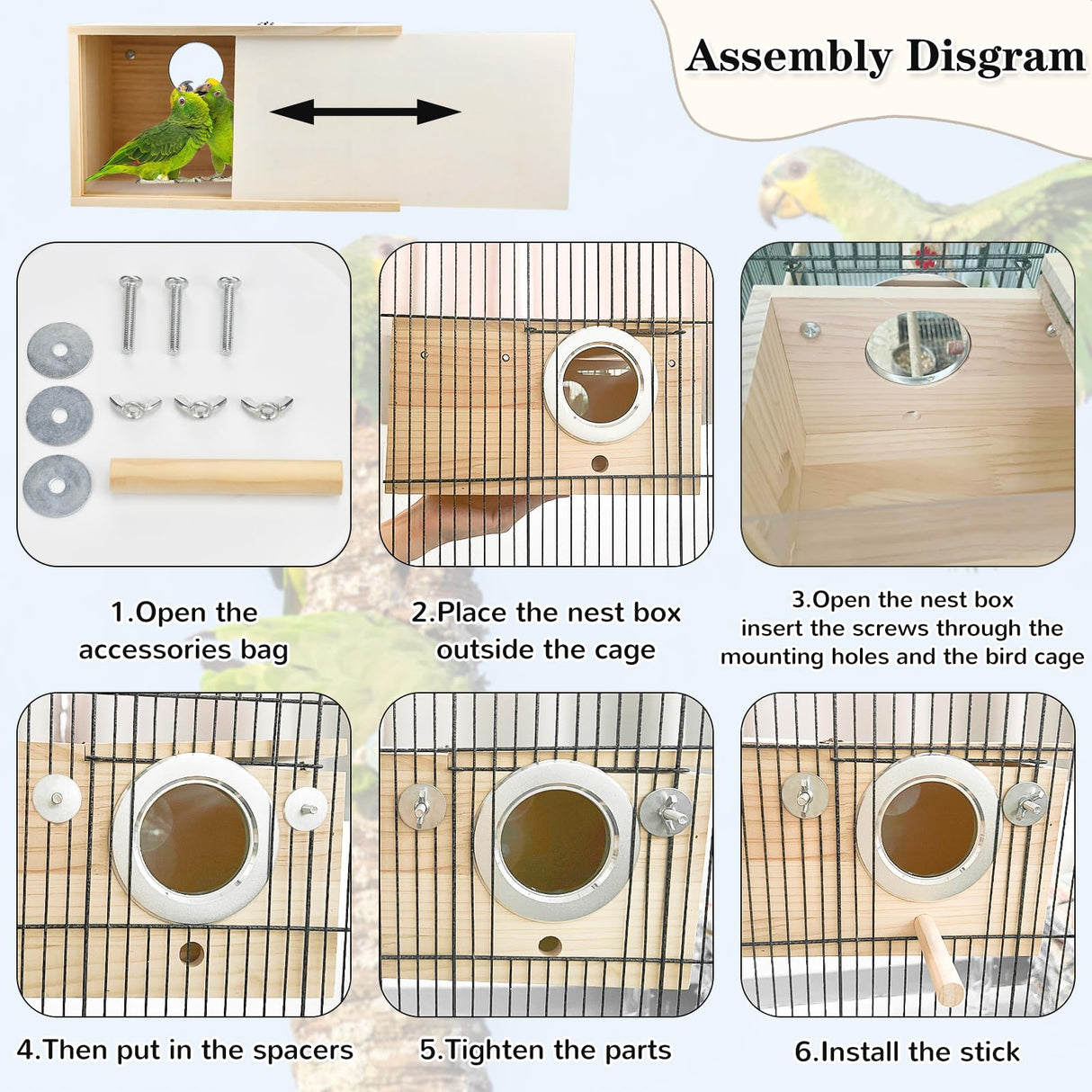 Assembly Disgram

1.Open the accessories bag

2.Place the nest box outside the cage

3.Open the nest box insert the screws through the mounting holes and the bird cage

4.Then put in the spacers

5.Tighten the parts

6.Install the stick