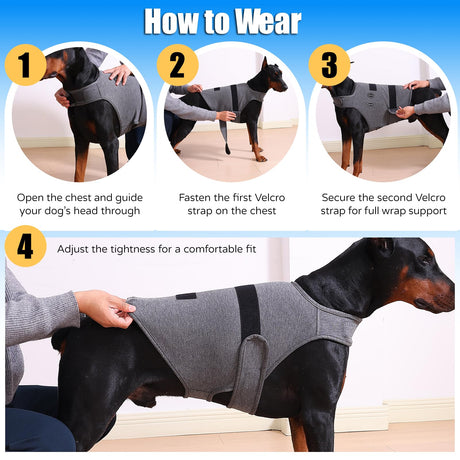 How to Wear

1

Open the chest and guide your dog's head through

2

Fasten the first Velcro strap on the chest

3

Secure the second Velcro strap for full wrap support

4

Adjust the tightness for a comfortable fit