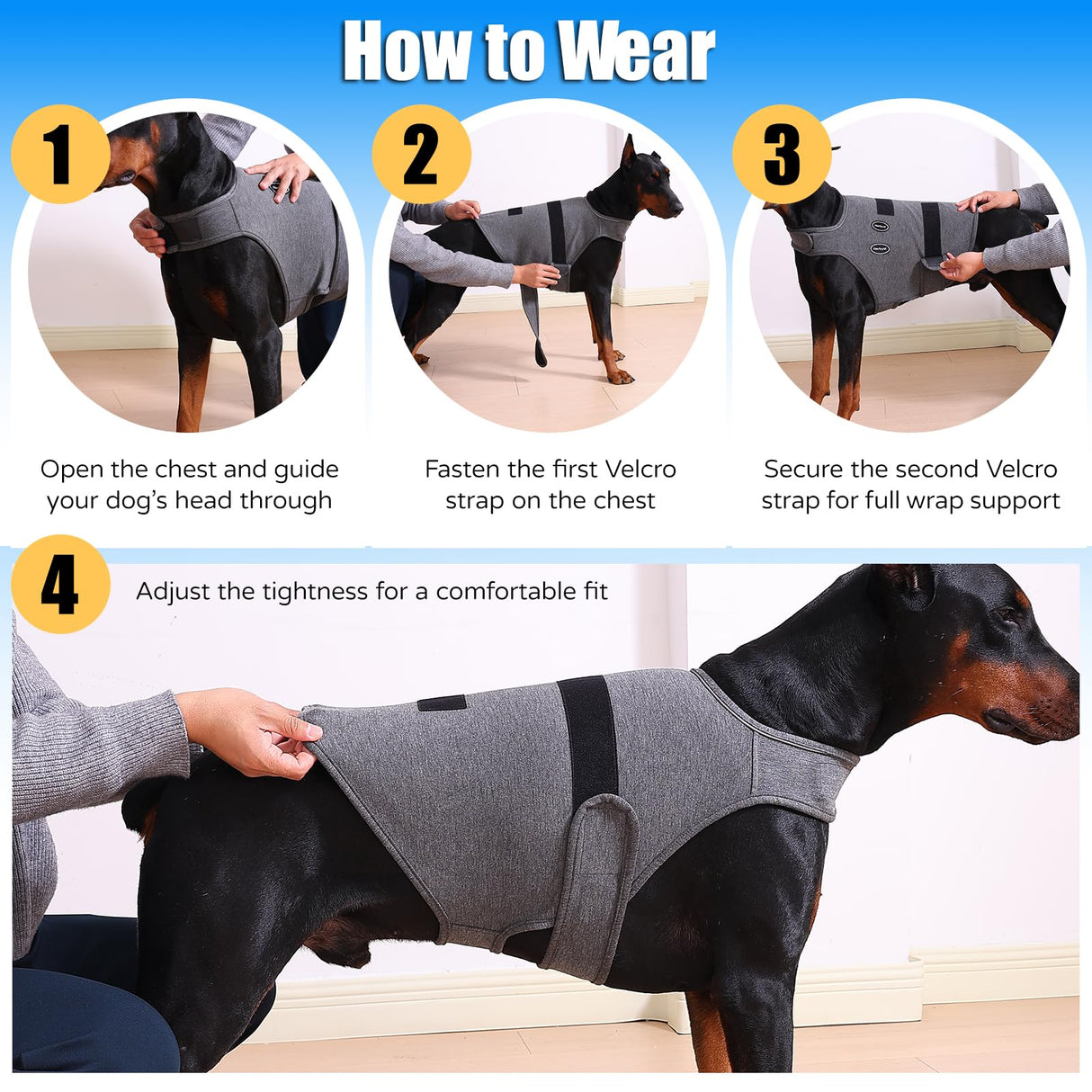 How to Wear

1

Open the chest and guide your dog's head through

2

Fasten the first Velcro strap on the chest

3

Secure the second Velcro strap for full wrap support

4

Adjust the tightness for a comfortable fit