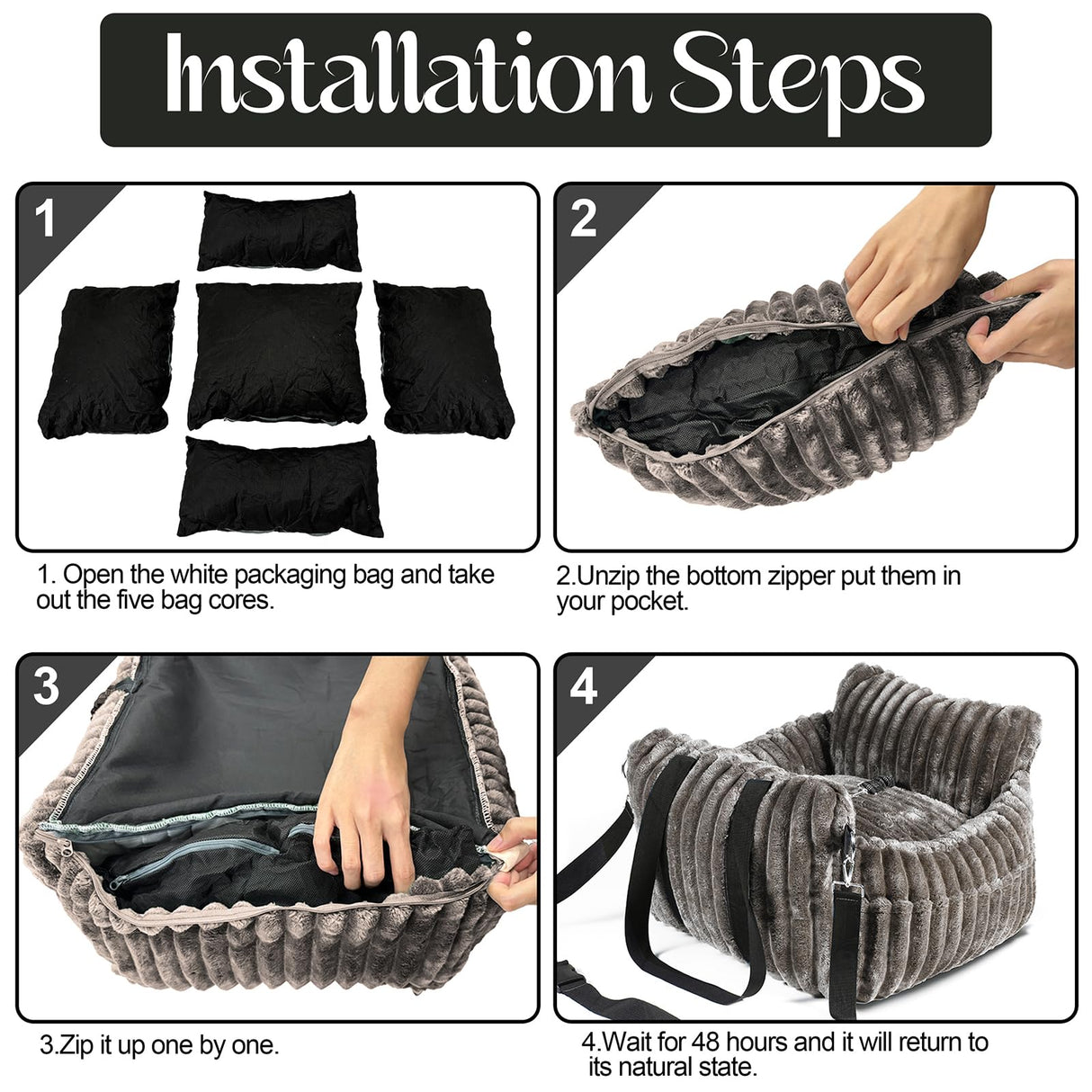 Installation Steps

1

1. Open the white packaging bag and take out the five bag cores.

2

2.Unzip the bottom zipper put them in your pocket.

3

3.Zip it up one by one.

4

4.Wait for 48 hours and it will return to its natural state.