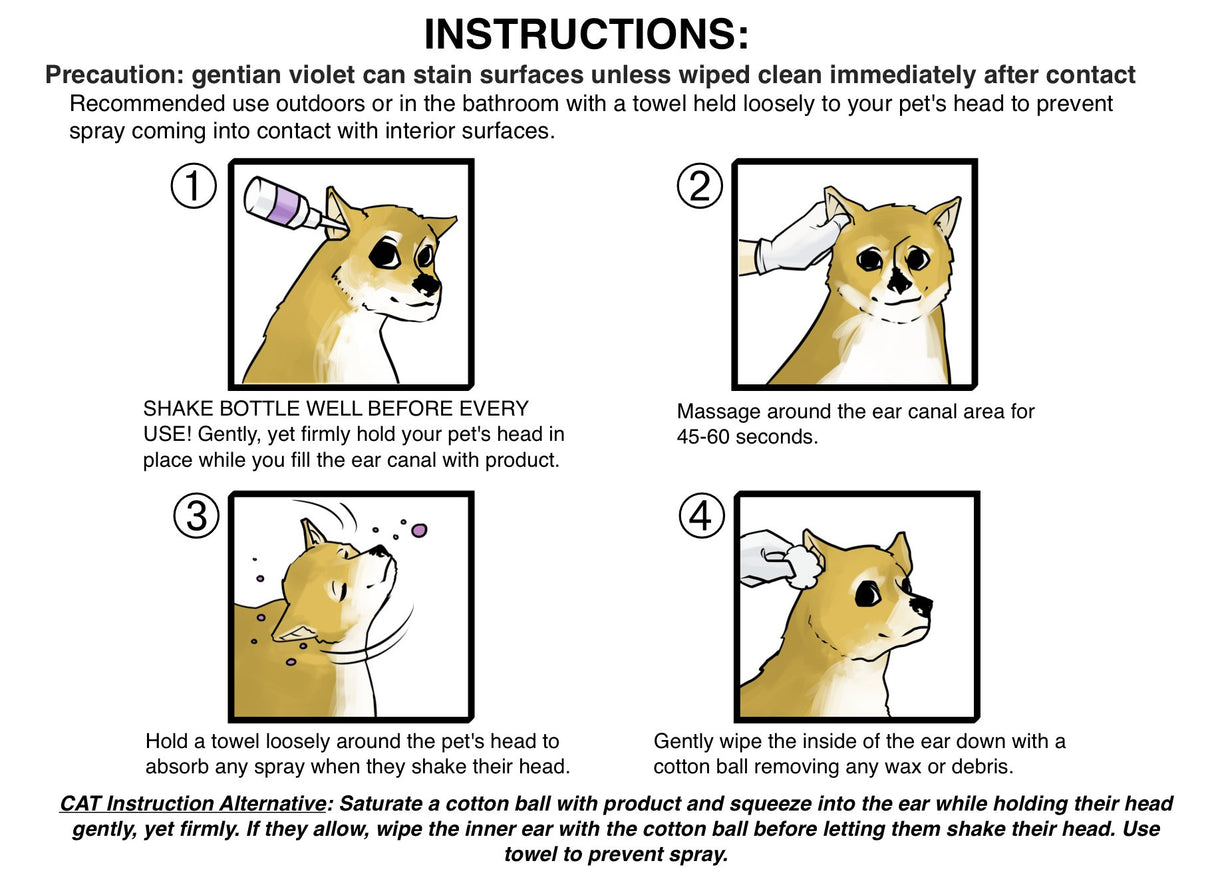 INSTRUCTIONS:

Precaution: gentian violet can stain surfaces unless wiped clean immediately after contact

Recommended use outdoors or in the bathroom with a towel held loosely to your pet's head to prevent spray coming into contact with interior surfaces.

①

SHAKE BOTTLE WELL BEFORE EVERY USE! Gently, yet firmly hold your pet's head in place while you fill the ear canal with product.

②

Massage around the ear canal area for 45-60 seconds.

③

Hold a towel loosely around the pet's head to absorb any spray when they shake their head.

④

Gently wipe the inside of the ear down with a cotton ball removing any wax or debris.

CAT Instruction Alternative: Saturate a cotton ball with product and squeeze into the ear while holding their head gently, yet firmly. If they allow, wipe the inner ear with the cotton ball before letting them shake their head. Use towel to prevent spray.