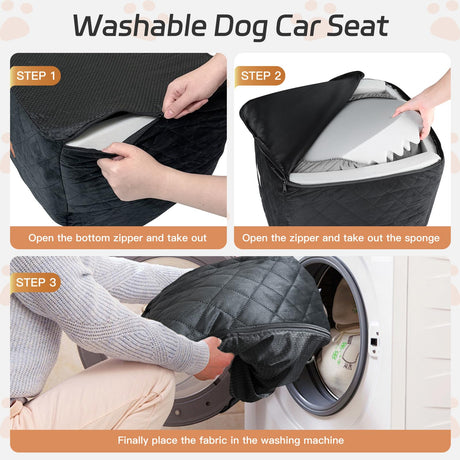 Washable Dog Car Seat

STEP 1

Open the bottom zipper and take out

STEP 2

Open the zipper and take out the sponge

STEP 3

Finally place the fabric in the washing machine