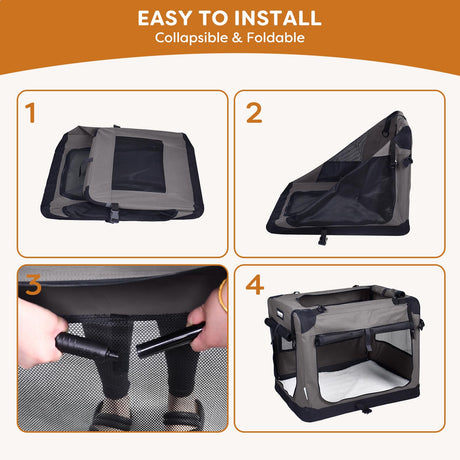 EASY TO INSTALL
Collapsible & Foldable

1

2

3

4