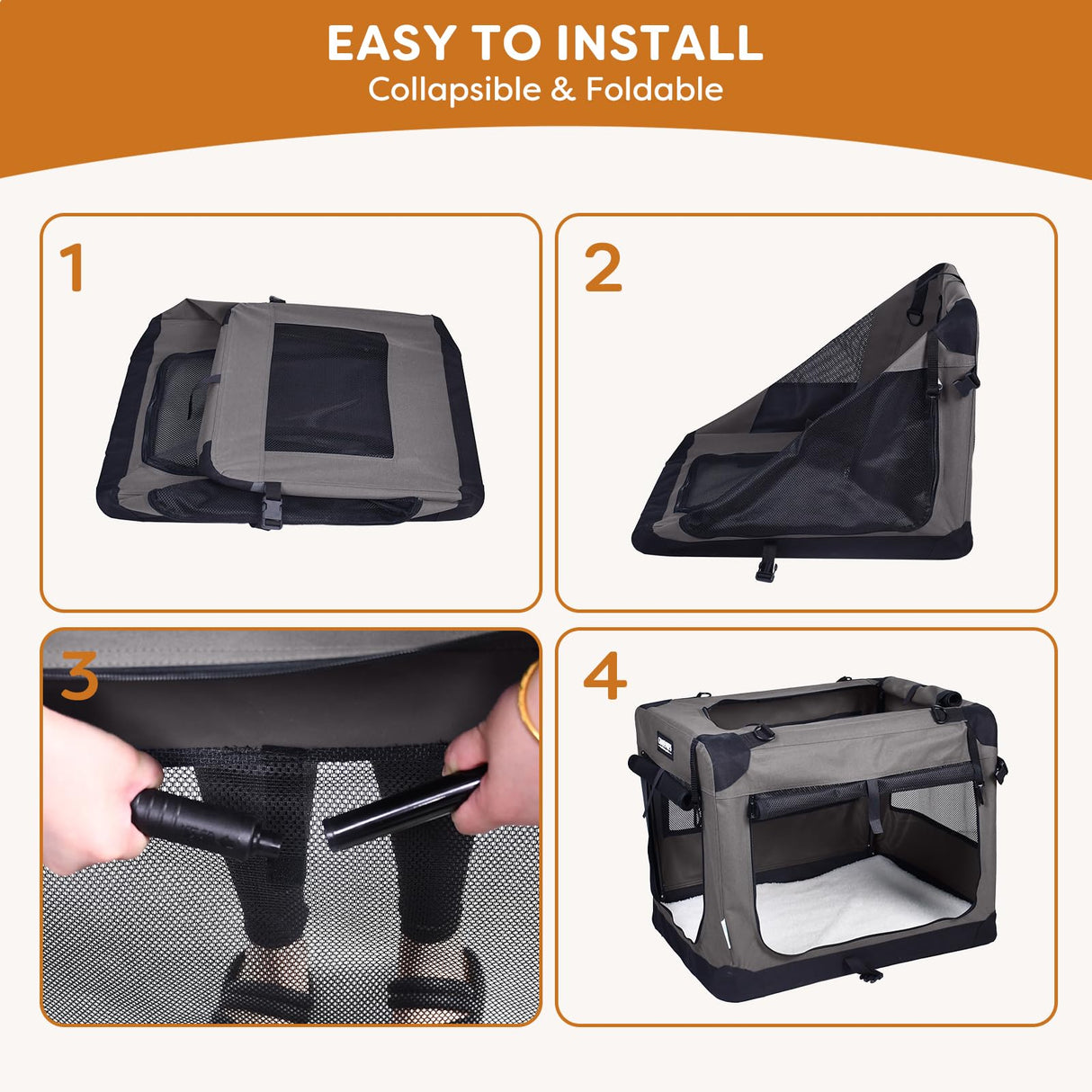 EASY TO INSTALL
Collapsible & Foldable

1

2

3

4