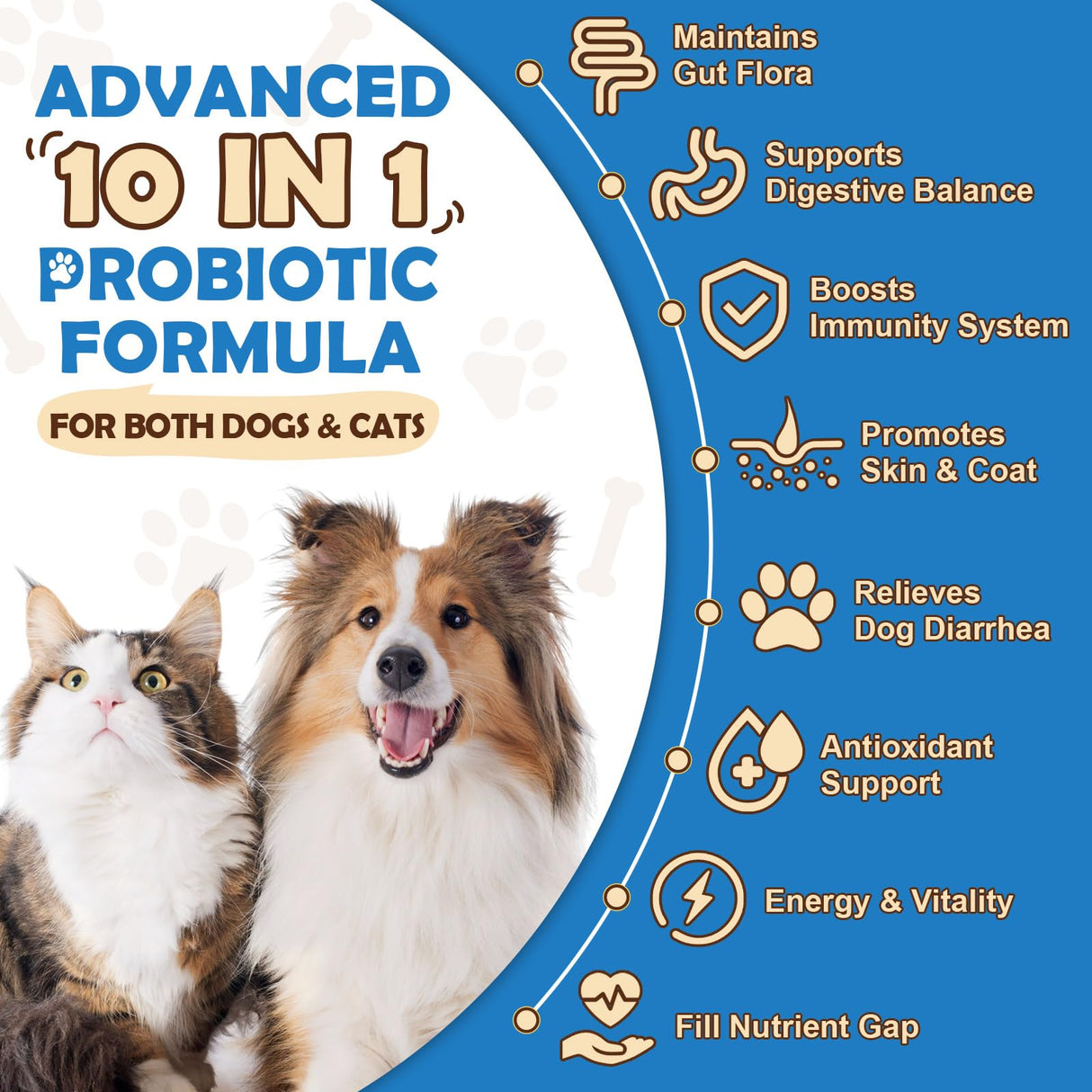 ADVANCED
10 IN 1
PROBIOTIC FORMULA
FOR BOTH DOGS & CATS

Maintains Gut Flora

Supports Digestive Balance

Boosts Immunity System

Promotes Skin & Coat

Relieves Dog Diarrhea

Antioxidant Support

Energy & Vitality

Fill Nutrient Gap