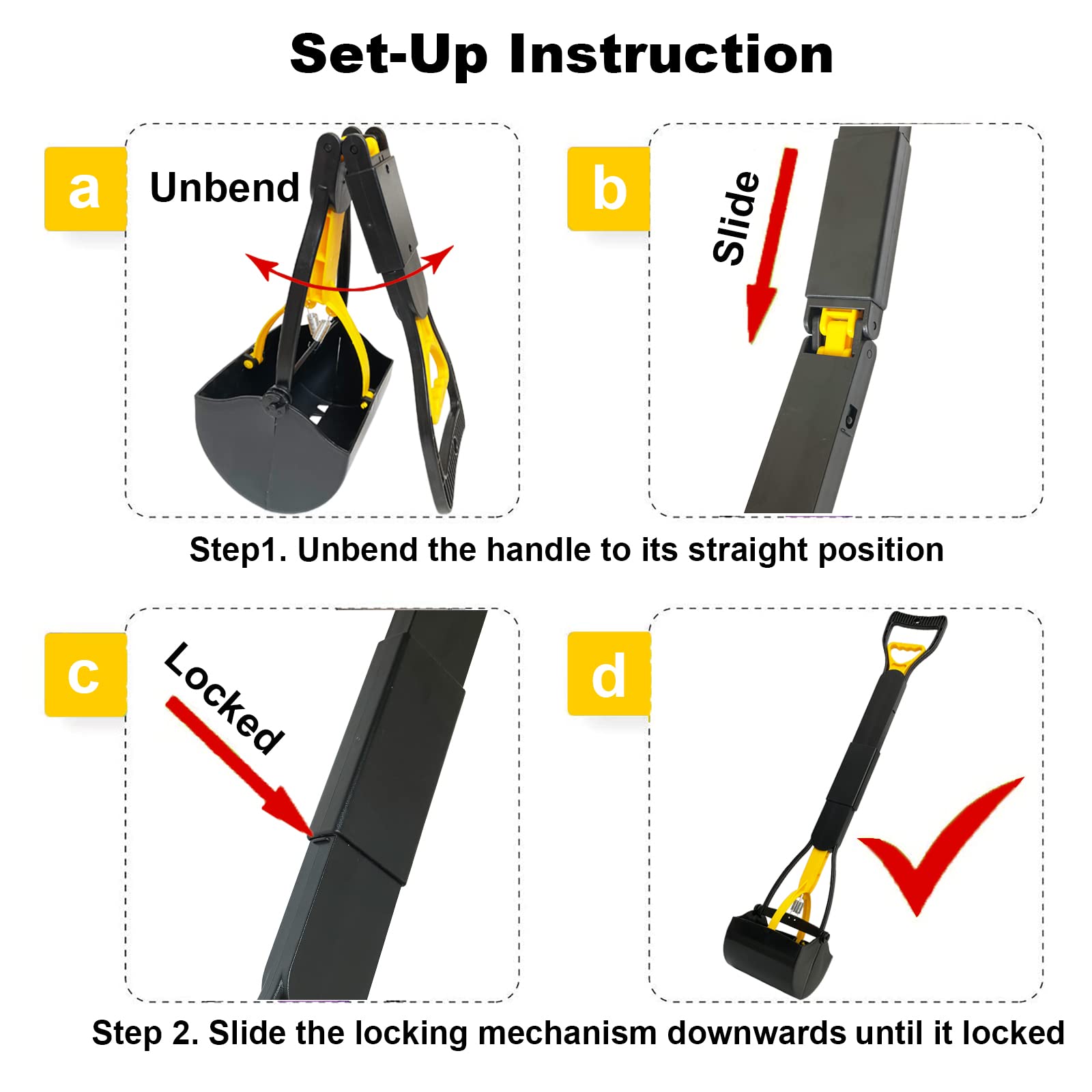 Set-Up Instruction

a

Unbend

b

Slide

Step1. Unbend the handle to its straight position

c

Locked

d

Step 2. Slide the locking mechanism downwards until it locked