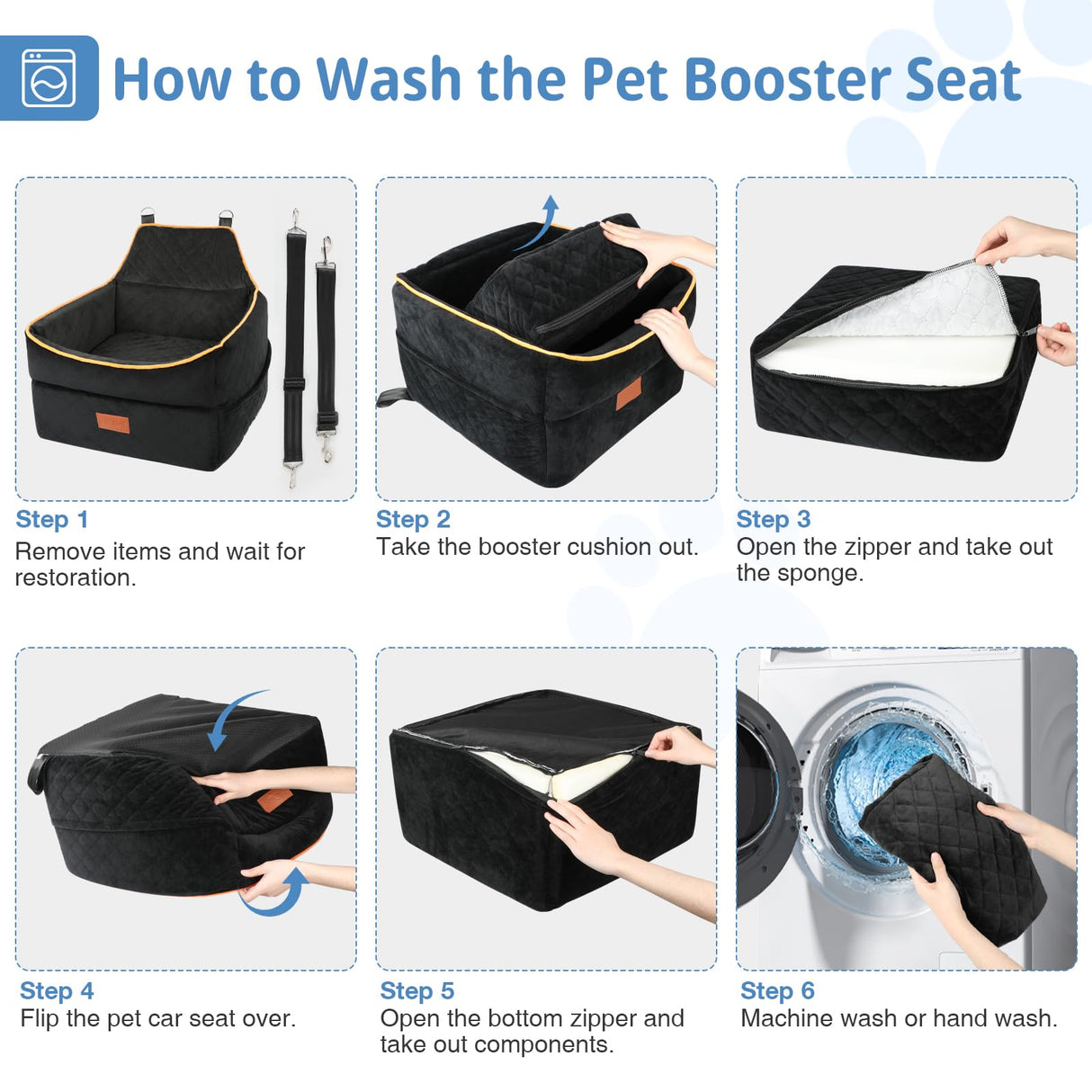 How to Wash the Pet Booster Seat

Step 1
Remove items and wait for restoration.

Step 2
Take the booster cushion out.

Step 3
Open the zipper and take out the sponge.

Step 4
Flip the pet car seat over.

Step 5
Open the bottom zipper and take out components.

Step 6
Machine wash or hand wash.