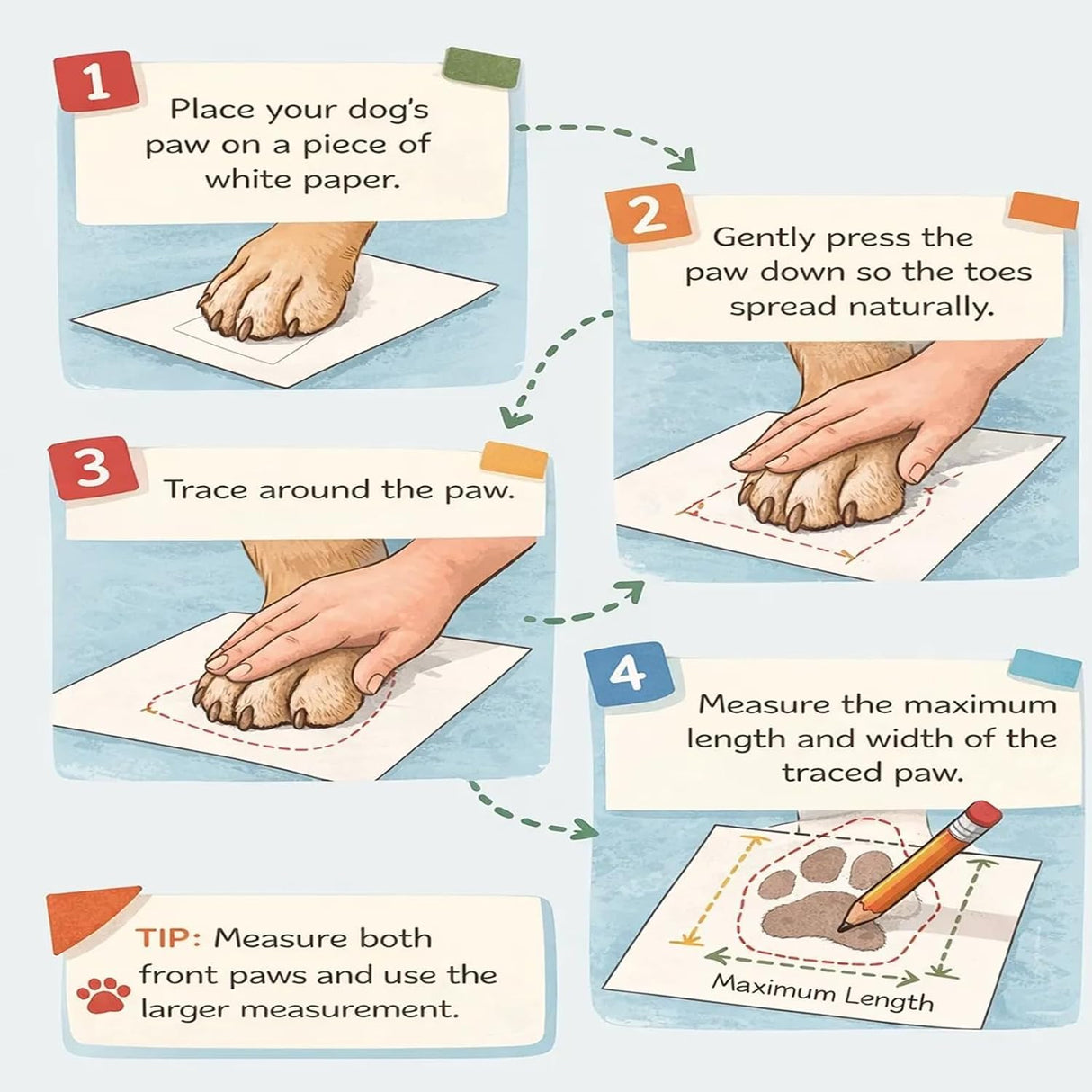 1
Place your dog's paw on a piece of white paper.

2
Gently press the paw down so the toes spread naturally.

3
Trace around the paw.

4
Measure the maximum length and width of the traced paw.

Maximum Length

TIP: Measure both front paws and use the larger measurement.