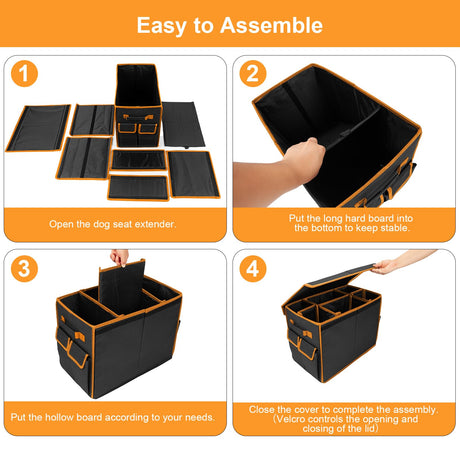 Easy to Assemble

1

Open the dog seat extender.

2

Put the long hard board into the bottom to keep stable.

3

Put the hollow board according to your needs.

4

Close the cover to complete the assembly. (Velcro controls the opening and closing of the lid)