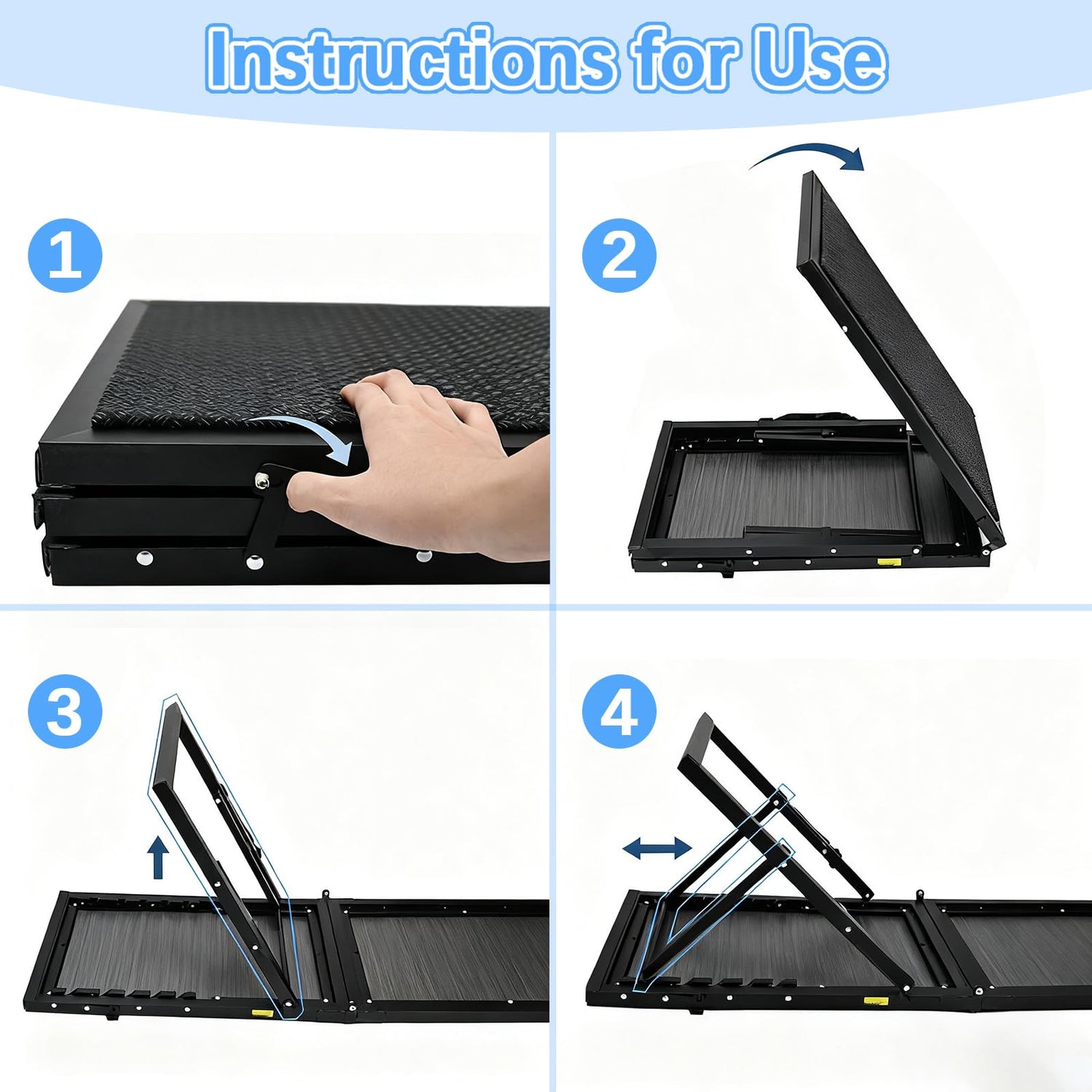 Instructions for Use

1

2

3

4