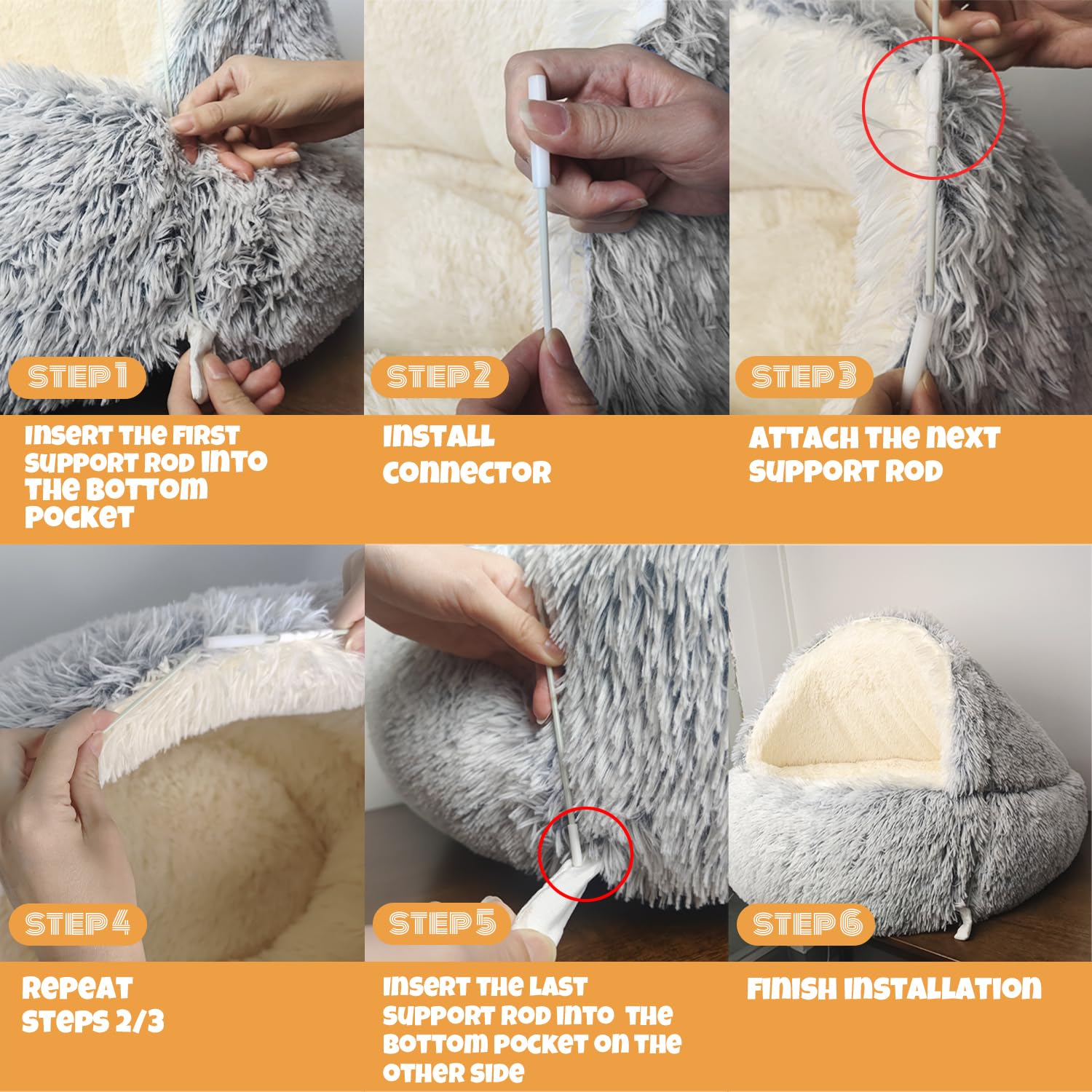 STEP 1

Insert the first support rod into the bottom pocket

STEP 2

Install connector

STEP 3

Attach the next support rod

STEP 4

Repeat steps 2/3

STEP 5

Insert the last support rod into the bottom pocket on the other side

STEP 6

Finish installation