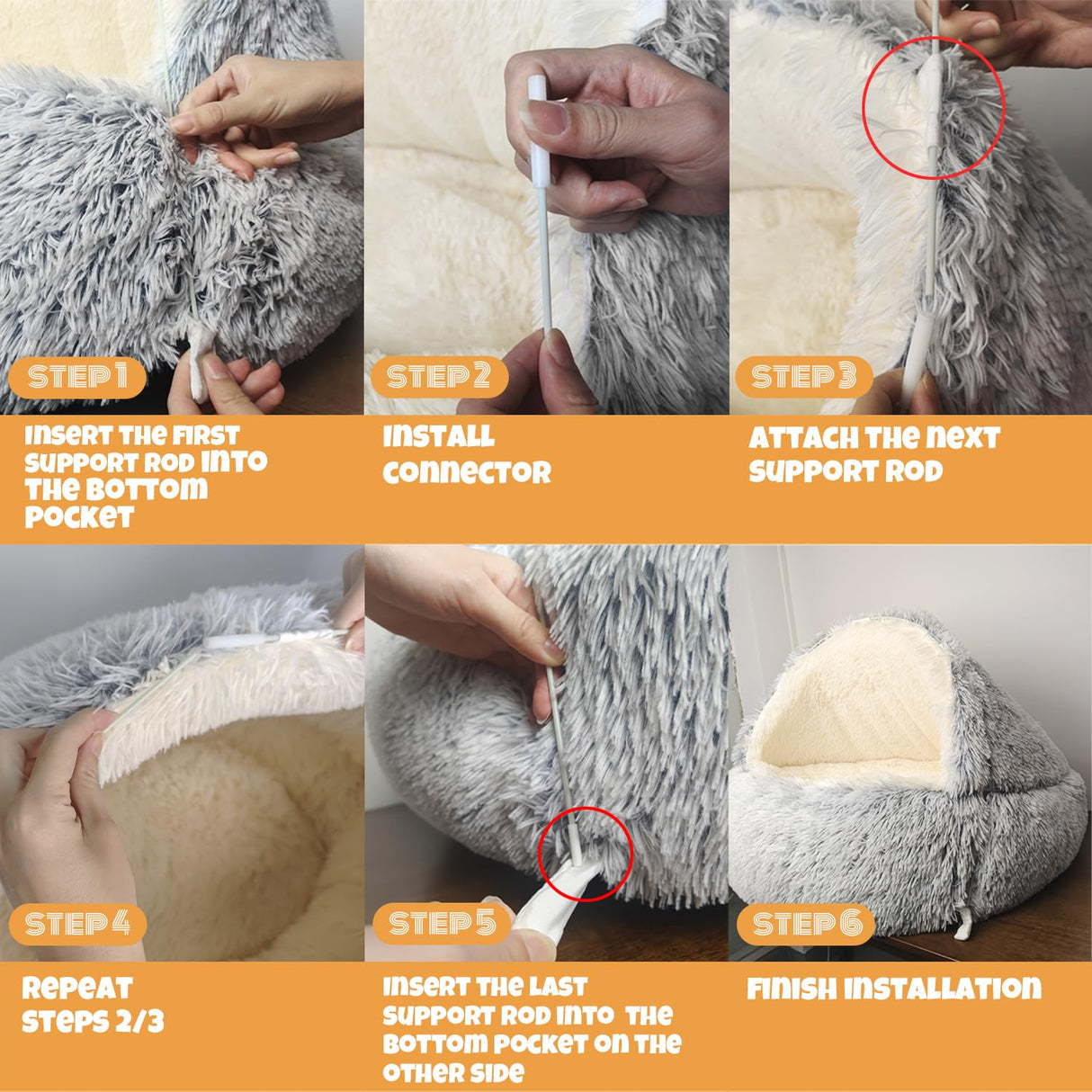 STEP 1

Insert the first support rod into the bottom pocket

STEP 2

Install connector

STEP 3

Attach the next support rod

STEP 4

Repeat steps 2/3

STEP 5

Insert the last support rod into the bottom pocket on the other side

STEP 6

Finish installation