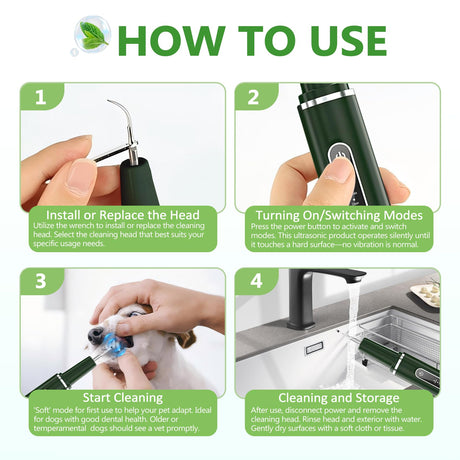 HOW TO USE

1

Install or Replace the Head

Utilize the wrench to install or replace the cleaning head. Select the cleaning head that best suits your specific usage needs.

2

Turning On/Switching Modes

Press the power button to activate and switch modes. This ultrasonic product operates silently until it touches a hard surface—no vibration is normal.

3

Start Cleaning

'Soft' mode for first use to help your pet adapt. Ideal for dogs with good dental health. Older or temperamental dogs should see a vet promptly.

4

Cleaning and Storage

After use, disconnect power and remove the cleaning head. Rinse head and exterior with water. Gently dry surfaces with a soft cloth or tissue.